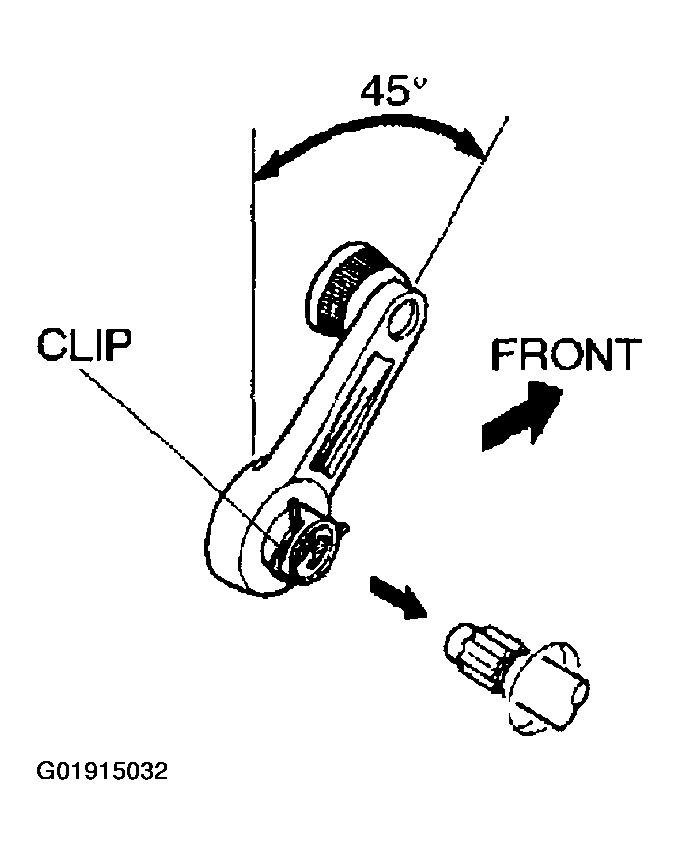 45°

CLIP

FRONT

G01915032