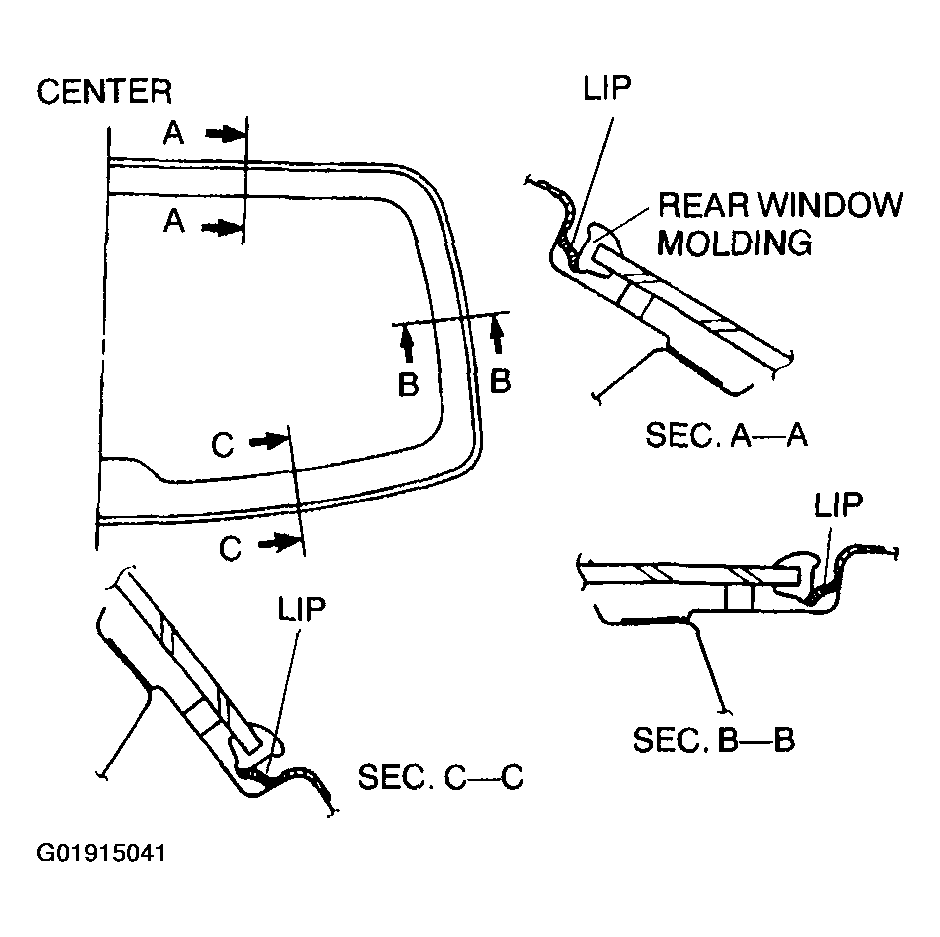 CENTER
A
A
B
B
C
C
LIP
REAR WINDOW MOLDING
SEC. A—A
LIP
SEC. B—B
LIP
SEC. C—C
G01915041