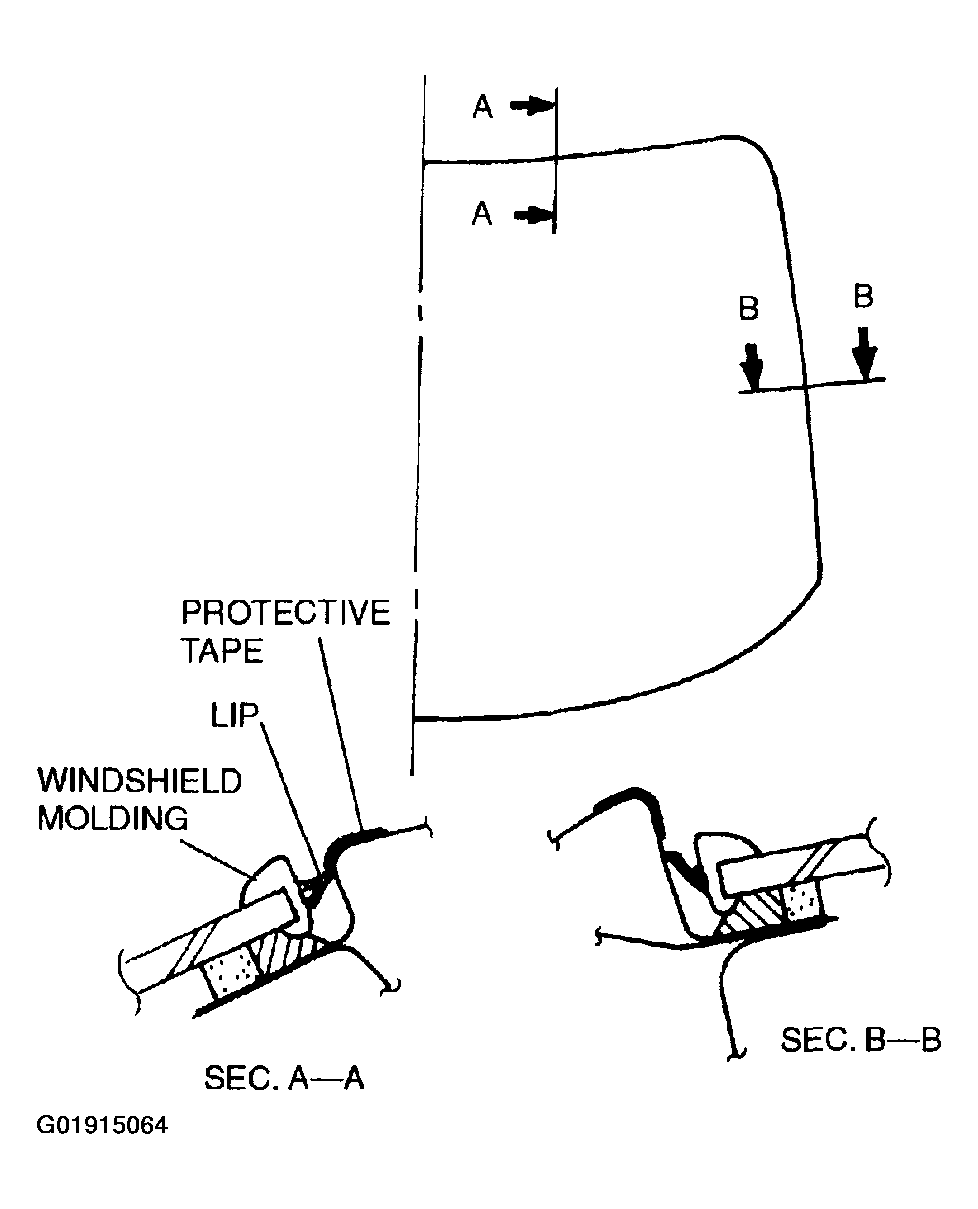 A
A
B
B
PROTECTIVE TAPE
LIP
WINDSHIELD MOLDING
SEC. A—A
SEC. B—B
G01915064