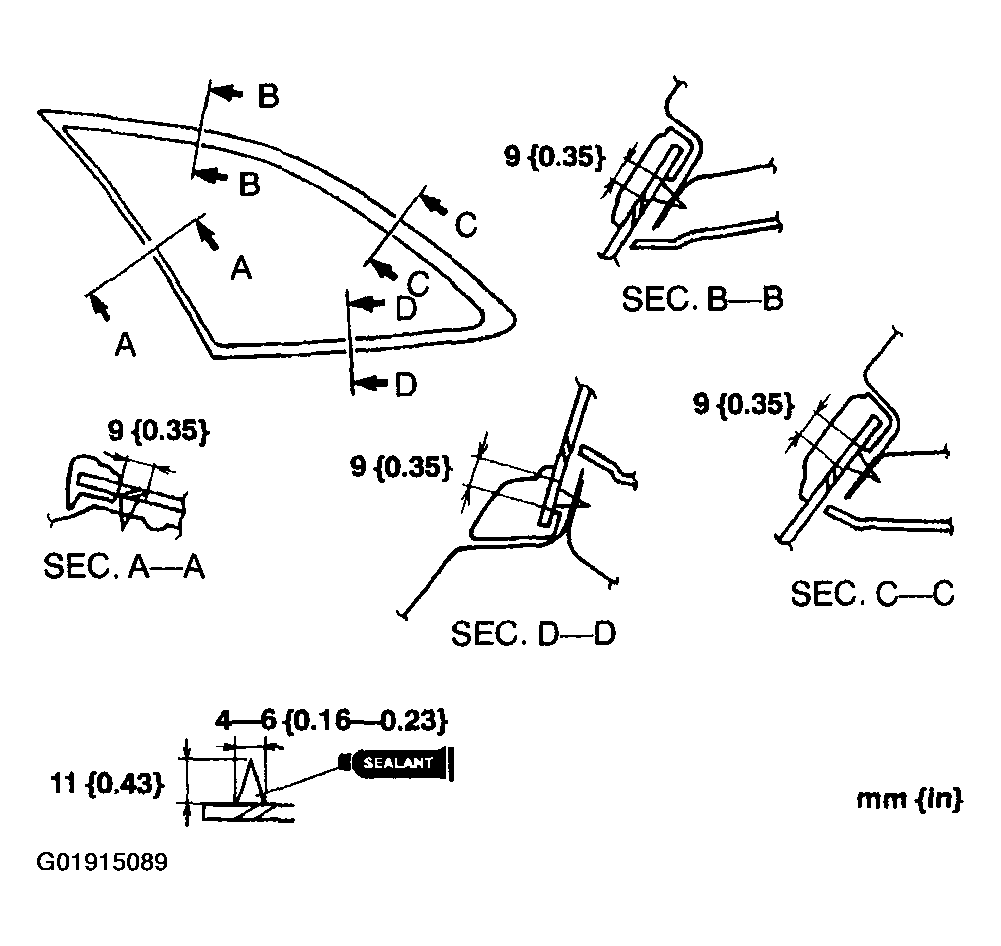 B
B
C
A
C
D
A
D

9 {0.35}
SEC. B—B

9 {0.35}
SEC. A—A

9 {0.35}
SEC. D—D

9 {0.35}
SEC. C—C

4—6 {0.16—0.23}
11 {0.43}
SEALANT

mm {in}

G01915089