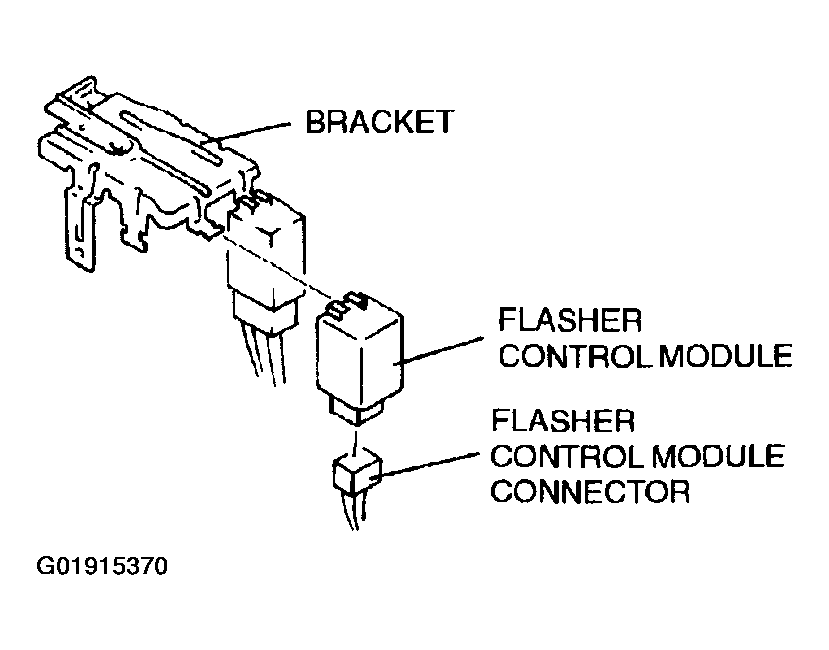 BRACKET

FLASHER
CONTROL MODULE

FLASHER
CONTROL MODULE
CONNECTOR

G01915370