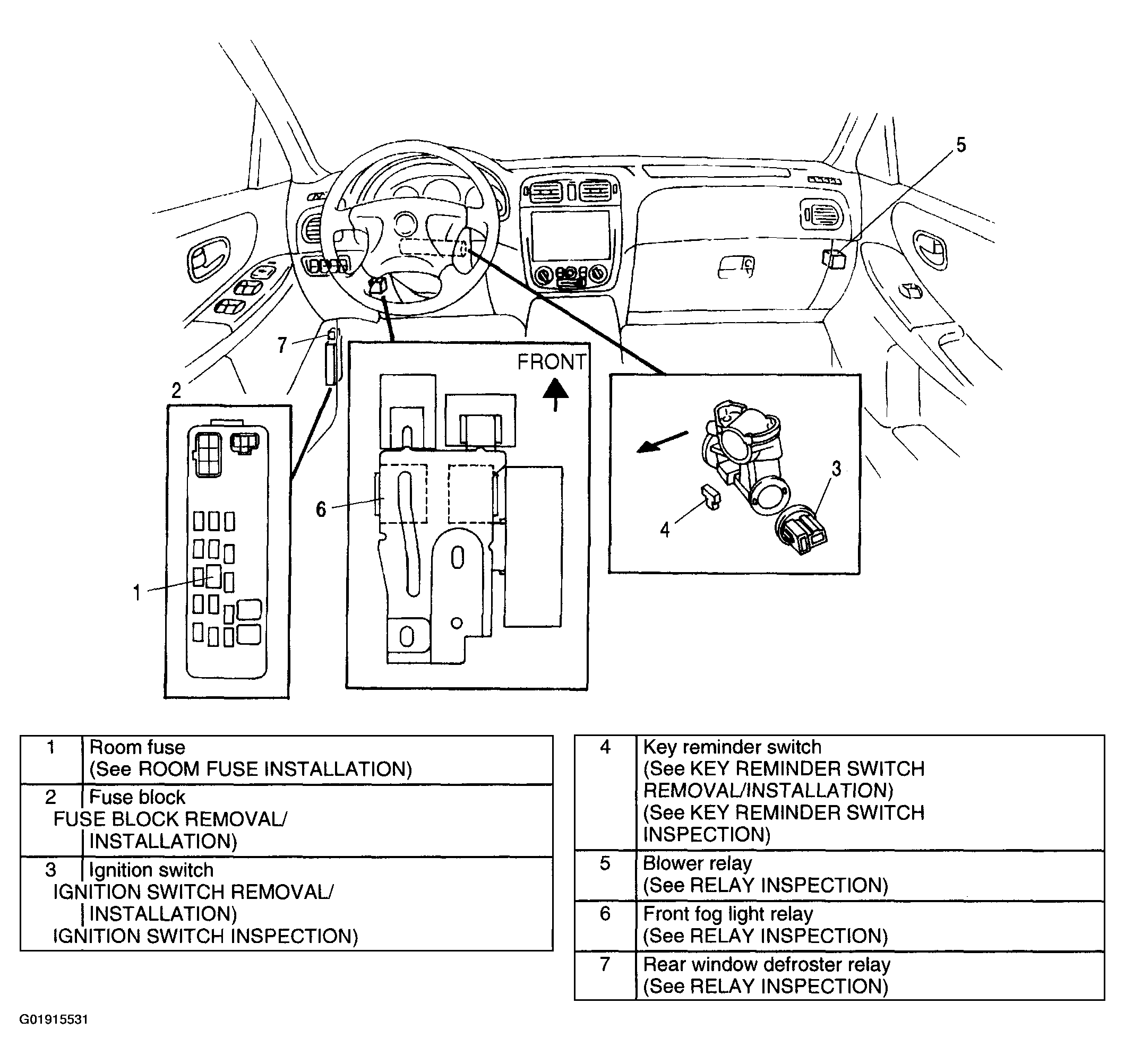 5

7

2

FRONT

6

3

4

1

| 1 | Room fuse (See ROOM FUSE INSTALLATION) |
|---|---|
| 2 | Fuse block FUSE BLOCK REMOVAL/ INSTALLATION) |
| 3 | Ignition switch IGNITION SWITCH REMOVAL/ INSTALLATION) IGNITION SWITCH INSPECTION) |

| 4 | Key reminder switch (See KEY REMINDER SWITCH REMOVAL/INSTALLATION) (See KEY REMINDER SWITCH INSPECTION) |
|---|---|
| 5 | Blower relay (See RELAY INSPECTION) |
| 6 | Front fog light relay (See RELAY INSPECTION) |
| 7 | Rear window defroster relay (See RELAY INSPECTION) |

G01915531