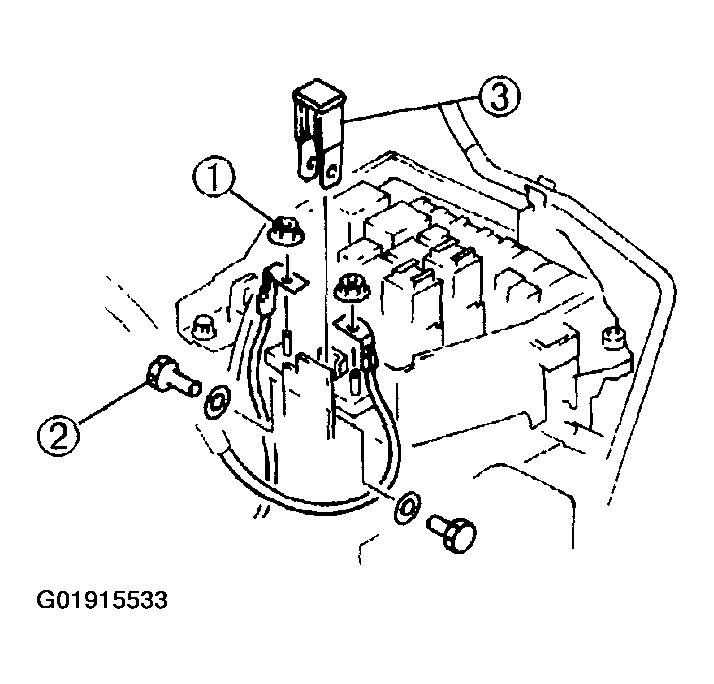 3
1
2
G01915533