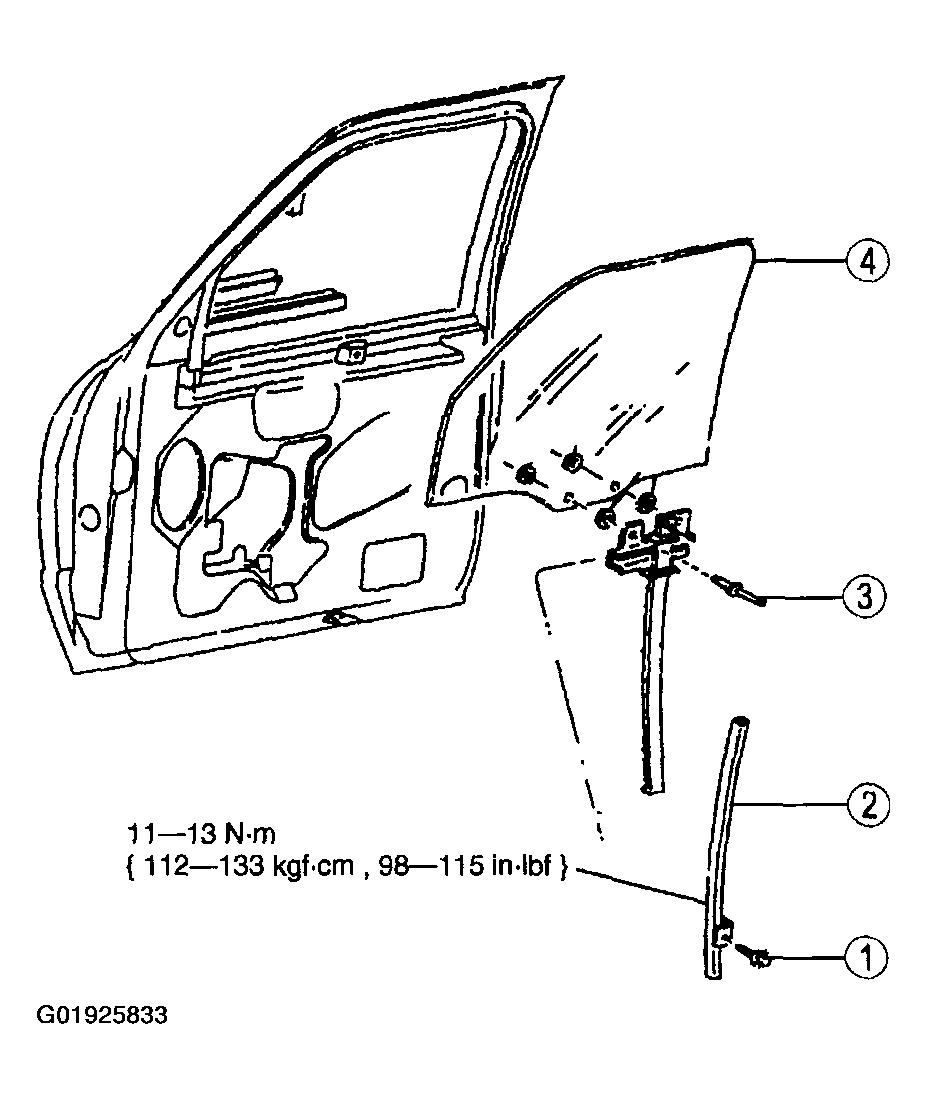 4

3

2

11—13 N·m
{ 112—133 kgf·cm , 98—115 in·lbf }

1

G01925833