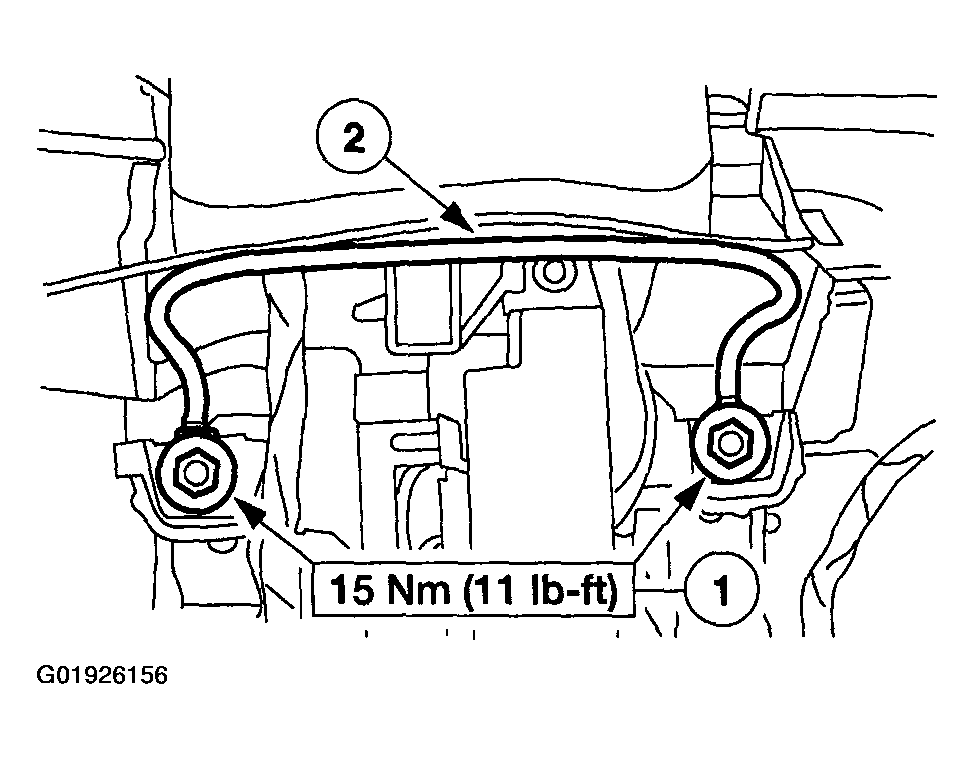 2

15 Nm (11 lb-ft)

1

G01926156