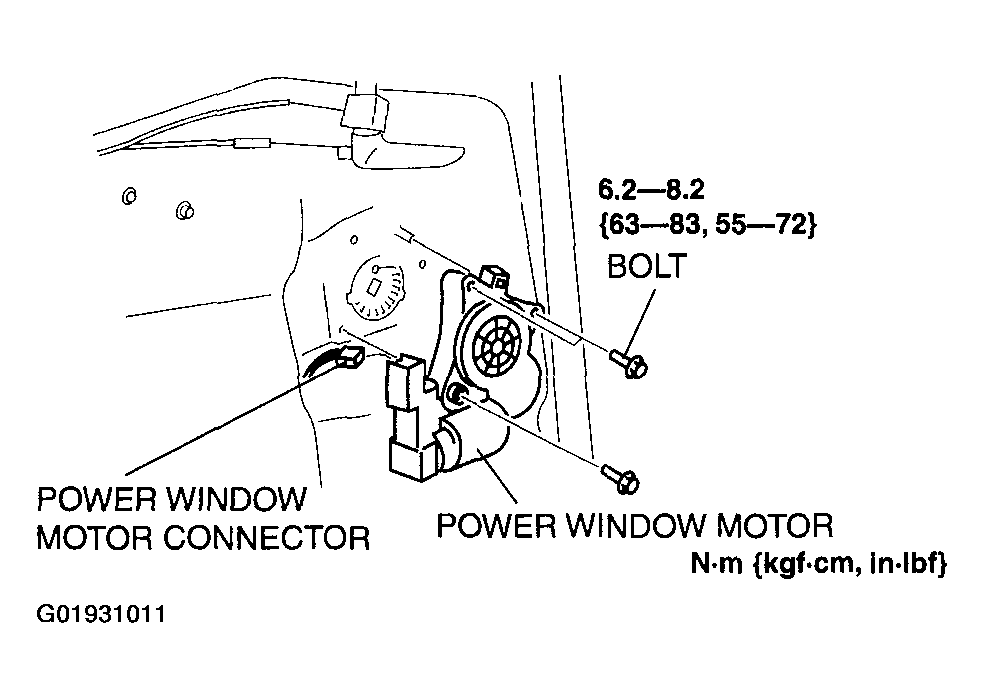 6.2—8.2
{63—83, 55—72}
BOLT

POWER WINDOW MOTOR CONNECTOR

POWER WINDOW MOTOR

N·m {kgf·cm, in·lbf}

G01931011