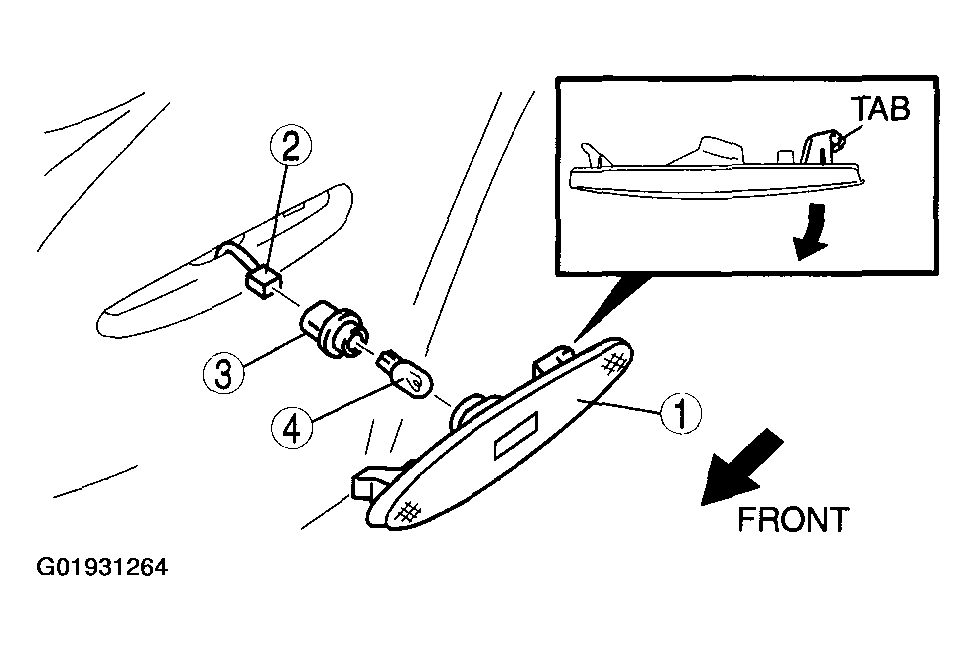 TAB
2
3
4
1
FRONT
G01931264