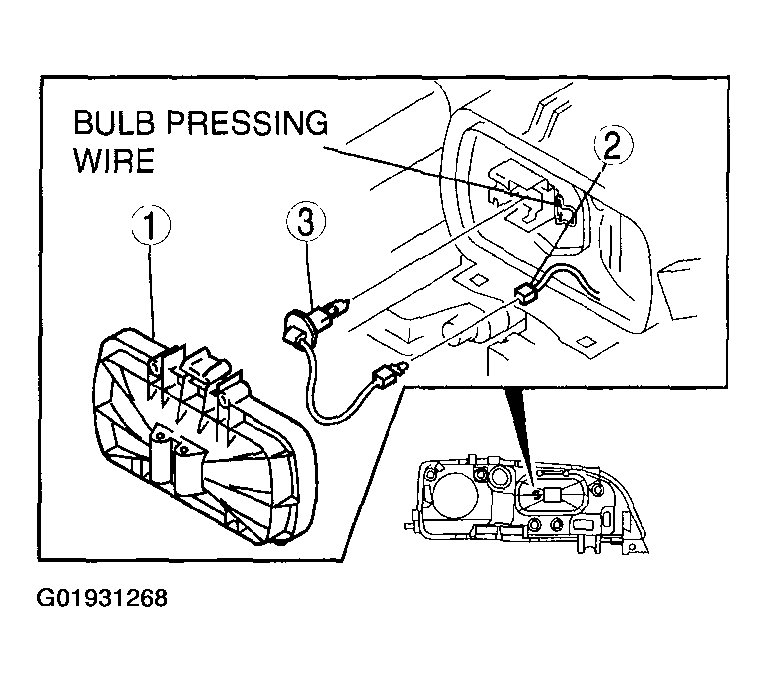 BULB PRESSING WIRE

2

1

3

G01931268