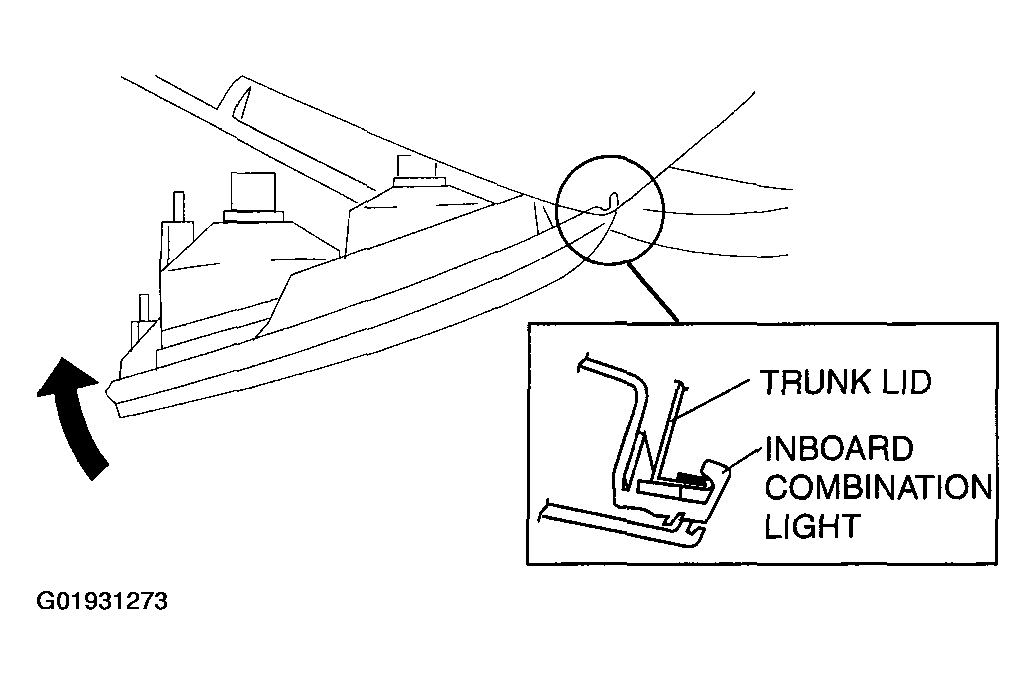 TRUNK LID

INBOARD COMBINATION LIGHT

G01931273