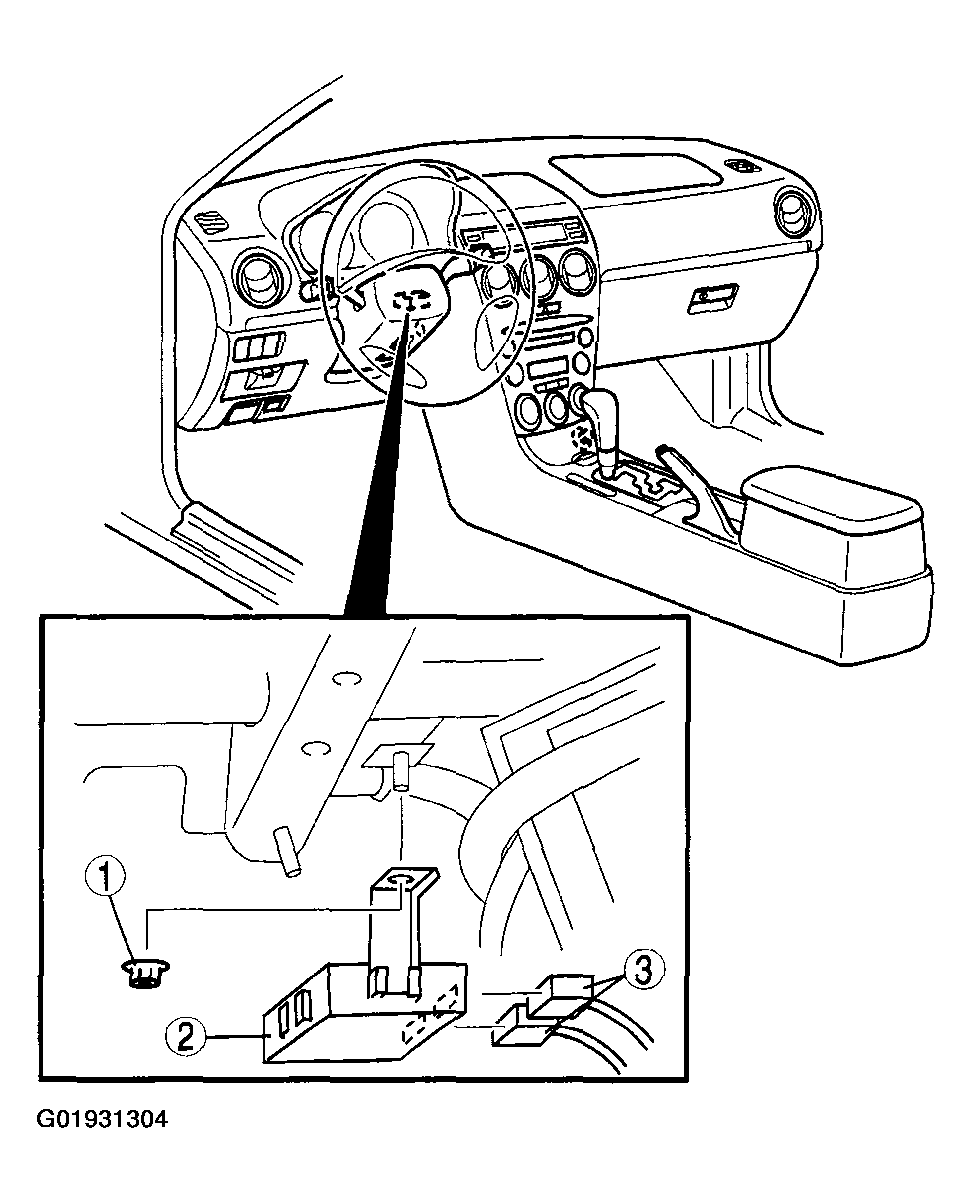 1
2
3
G01931304