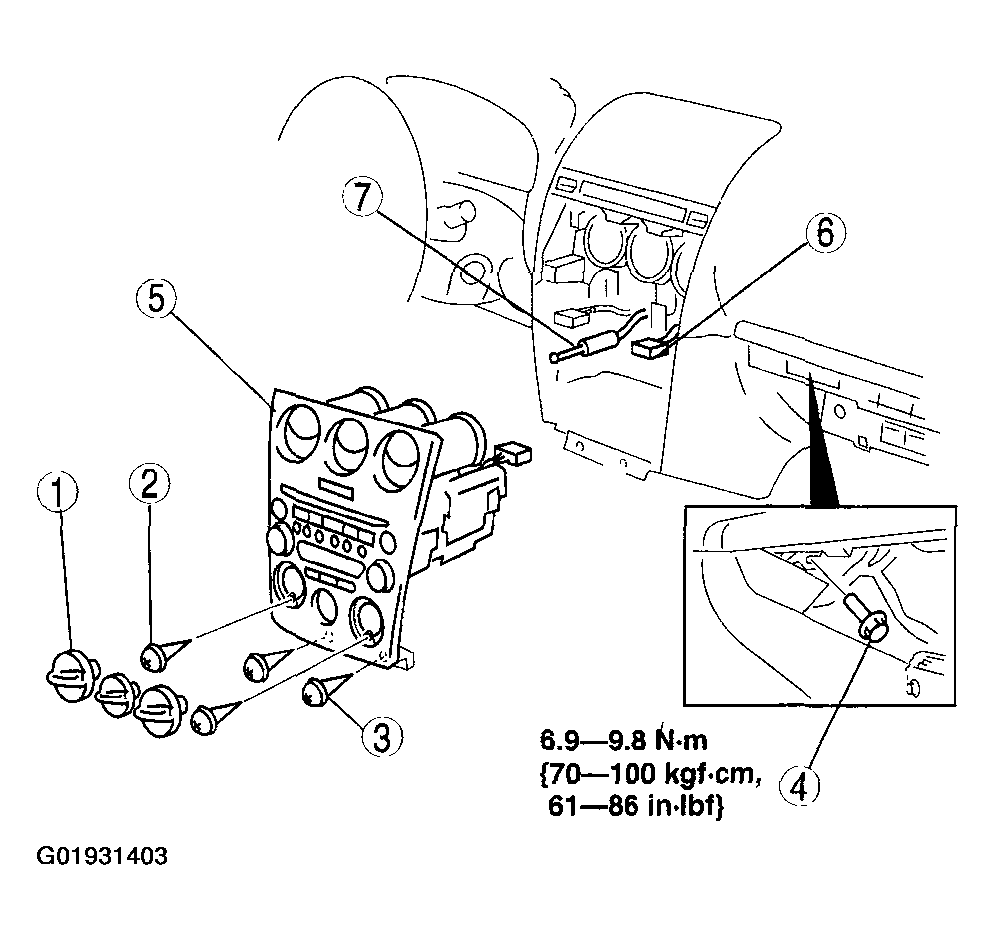 7

6

5

1

2

3

4

6.9—9.8 N·m
{70—100 kgf·cm,
61—86 in·lbf}

G01931403