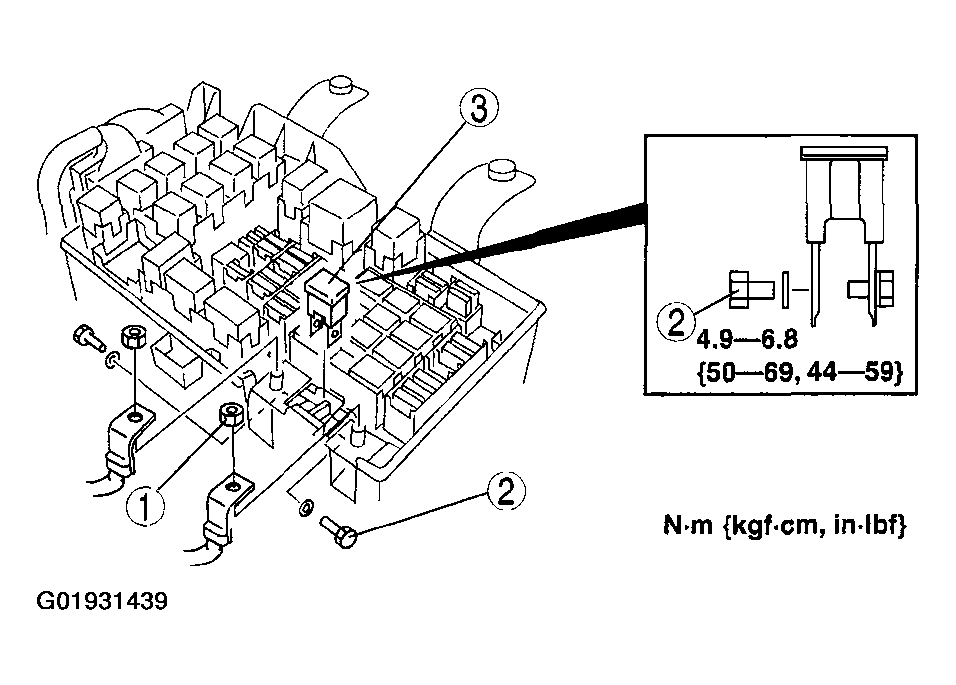 3

2
4.9—6.8
{50—69, 44—59}

1

2

N·m {kgf·cm, in·lbf}

G01931439