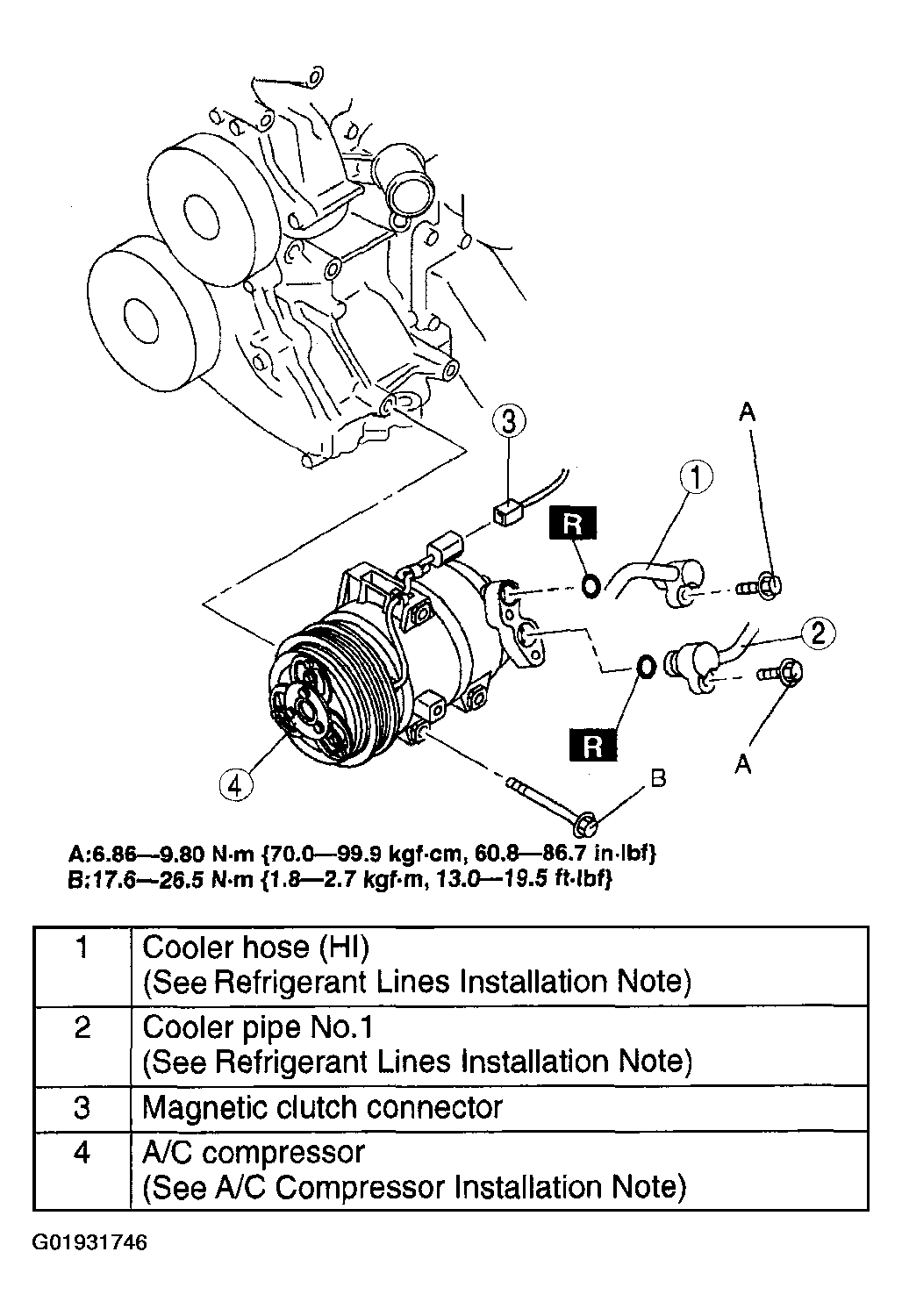 3
A
1
R
2
R
A
4
B

A:6.86—9.80 N·m {70.0—99.9 kgf·cm, 60.8—86.7 in·lbf}
B:17.6—26.5 N·m {1.8—2.7 kgf·m, 13.0—19.5 ft·lbf}

| 1 | Cooler hose (HI) (See Refrigerant Lines Installation Note) |
|---|---|
| 2 | Cooler pipe No.1 (See Refrigerant Lines Installation Note) |
| 3 | Magnetic clutch connector |
| 4 | A/C compressor (See A/C Compressor Installation Note) |

G01931746