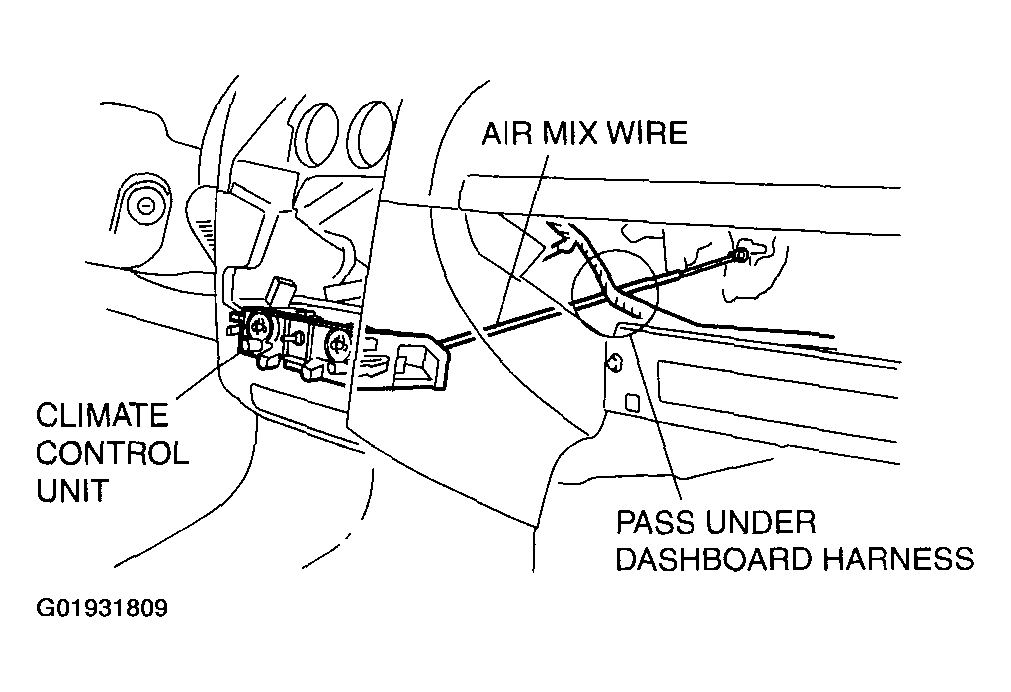 AIR MIX WIRE

CLIMATE CONTROL UNIT

PASS UNDER DASHBOARD HARNESS

G01931809