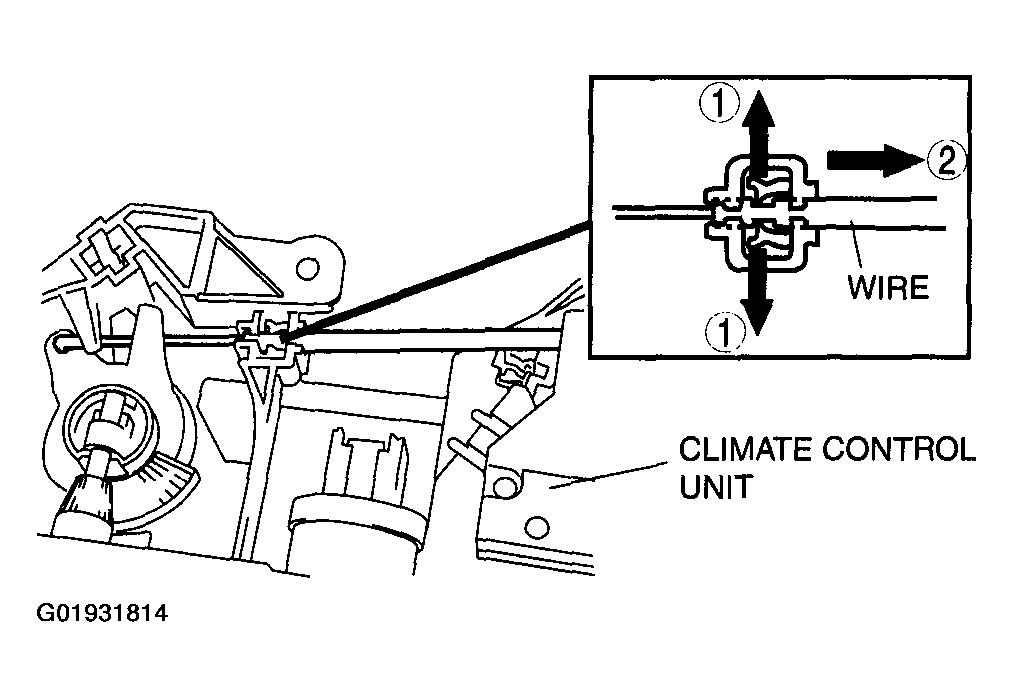 1
2
WIRE
1
CLIMATE CONTROL UNIT
G01931814