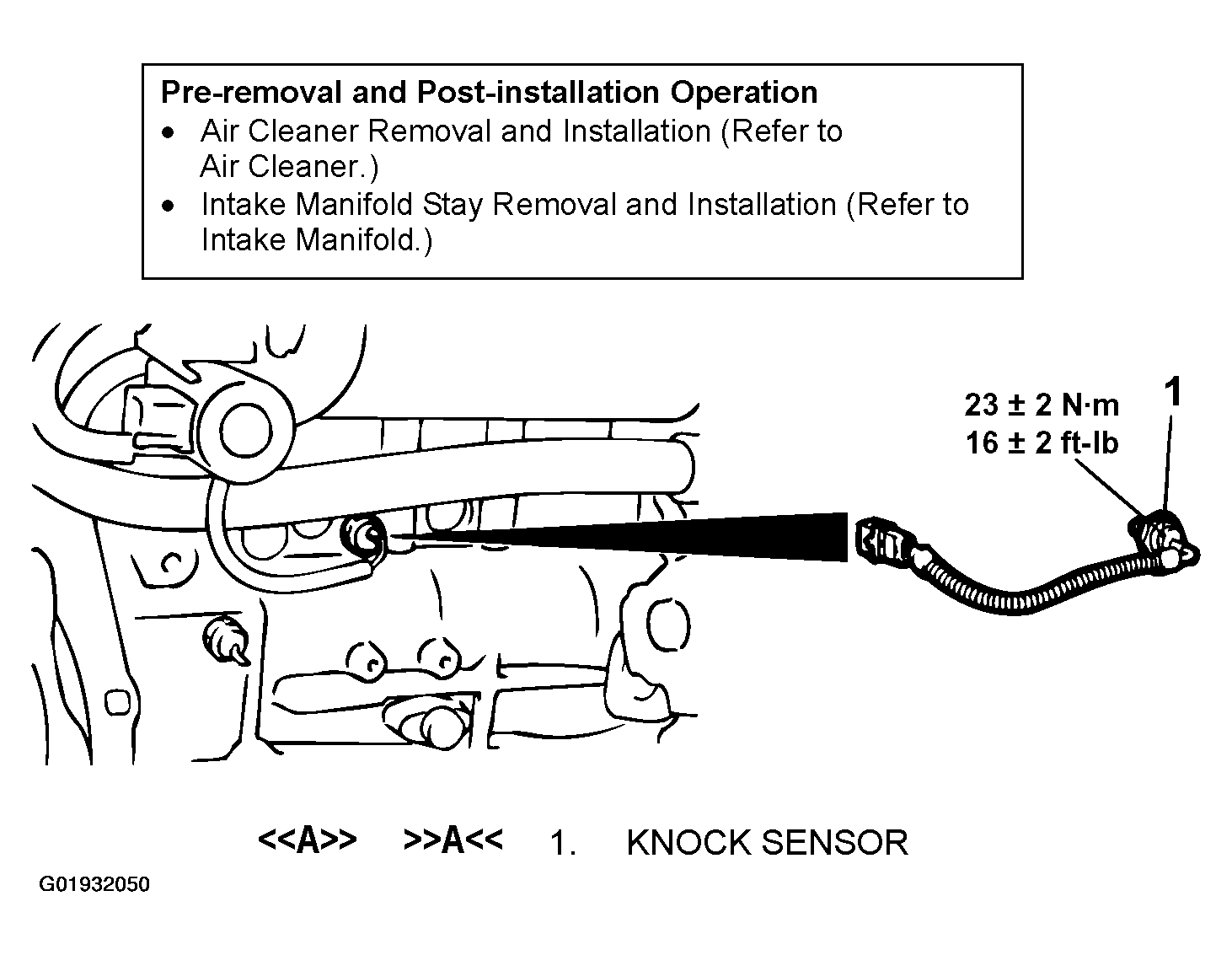 Pre-removal and Post-installation Operation
• Air Cleaner Removal and Installation (Refer to Air Cleaner.)
• Intake Manifold Stay Removal and Installation (Refer to Intake Manifold.)

23 ± 2 N·m
16 ± 2 ft-lb

1

<<A>> >>A<< 1. KNOCK SENSOR

G01932050