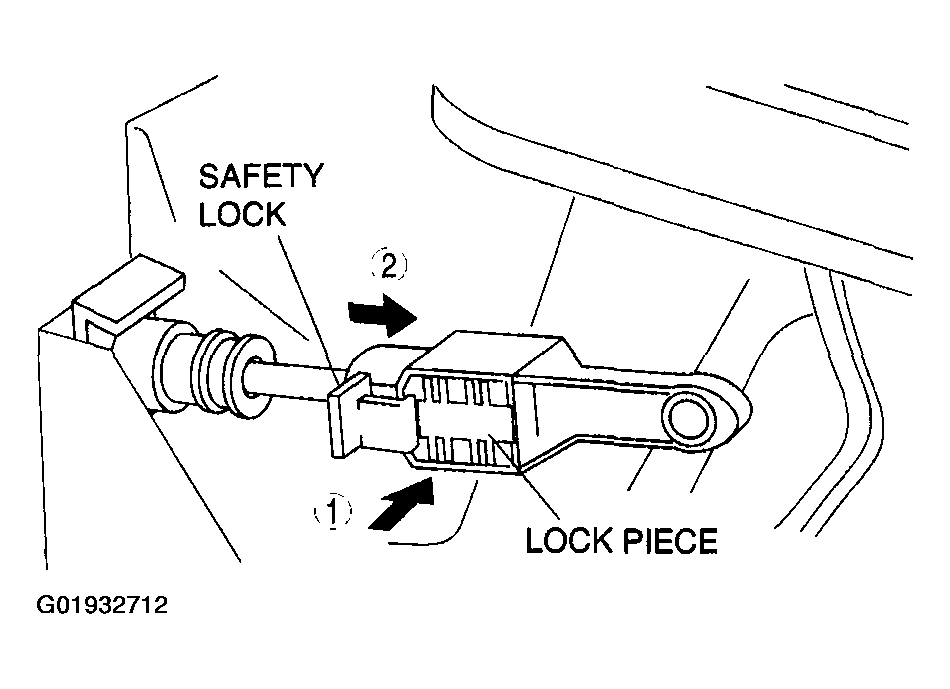 SAFETY LOCK

2

1

LOCK PIECE

G01932712