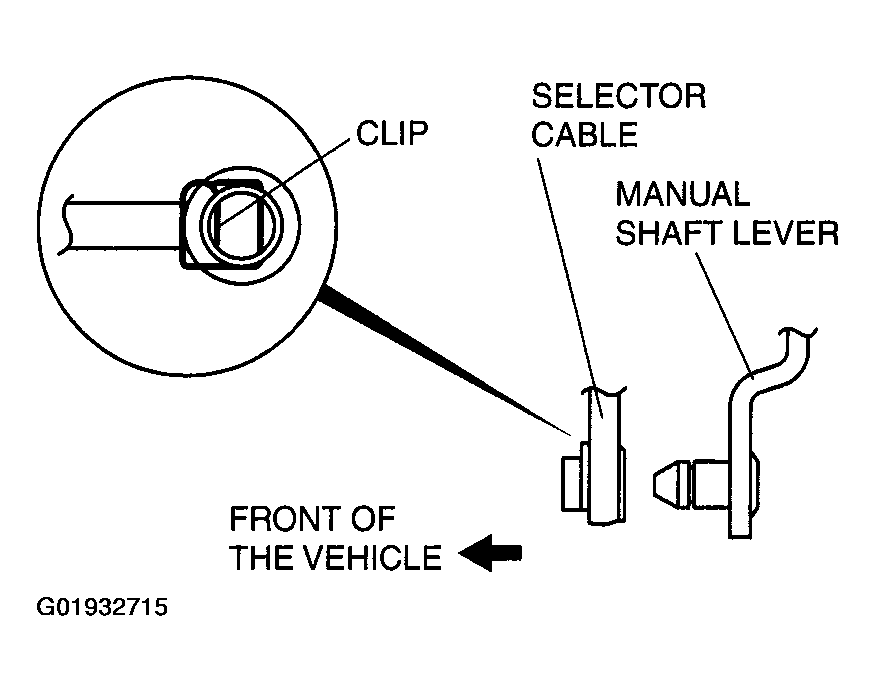 CLIP

SELECTOR CABLE

MANUAL SHAFT LEVER

FRONT OF THE VEHICLE

G01932715