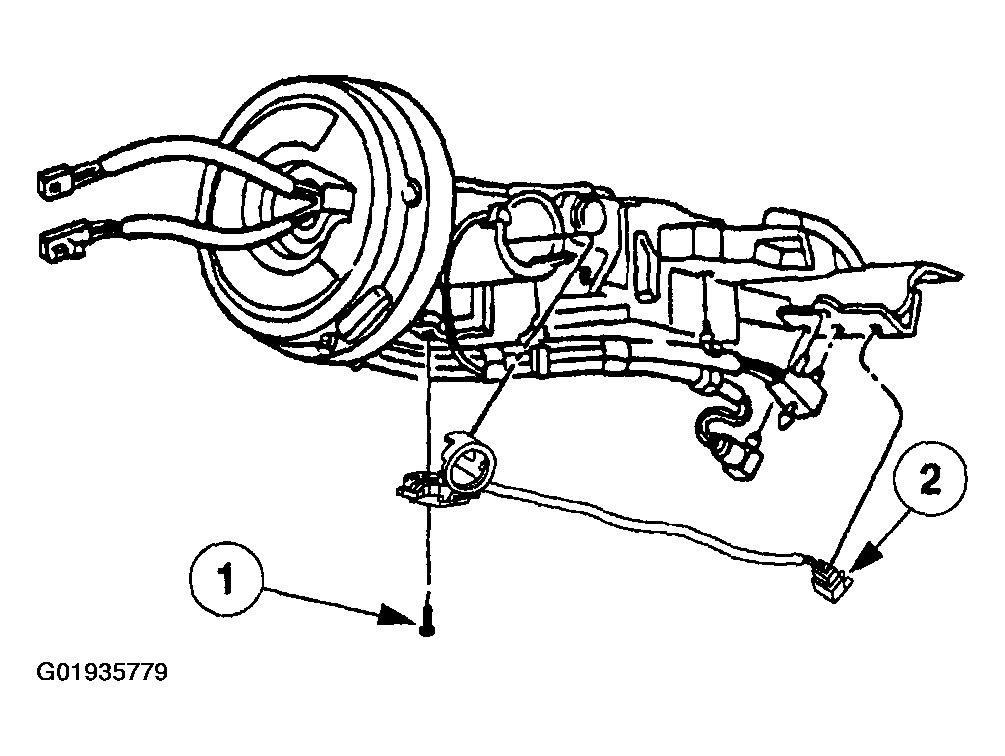 2

1

G01935779