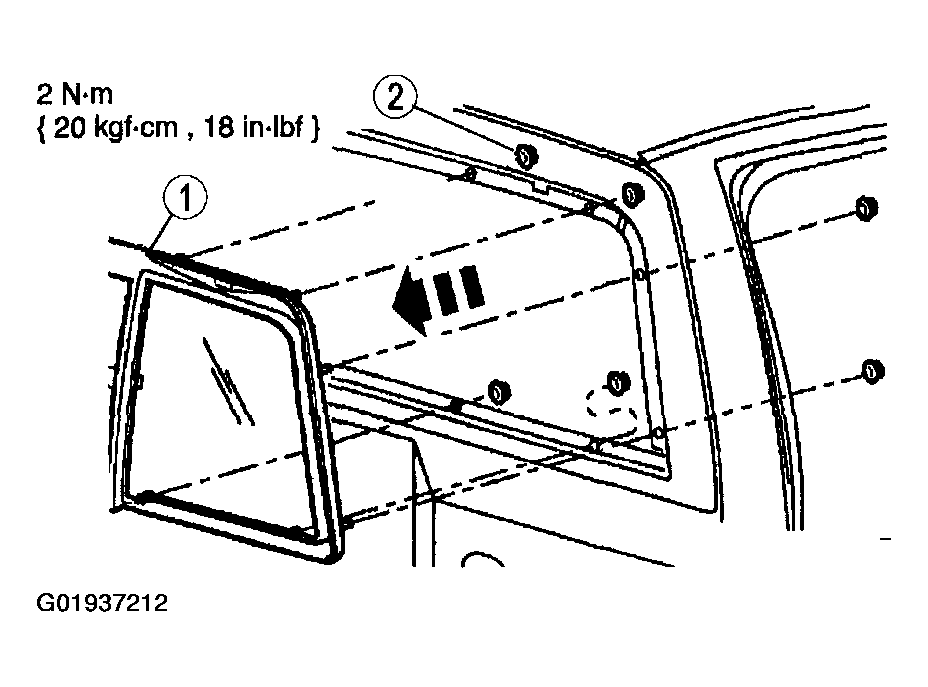 2 N·m
{ 20 kgf·cm , 18 in·lbf }

2

1

G01937212