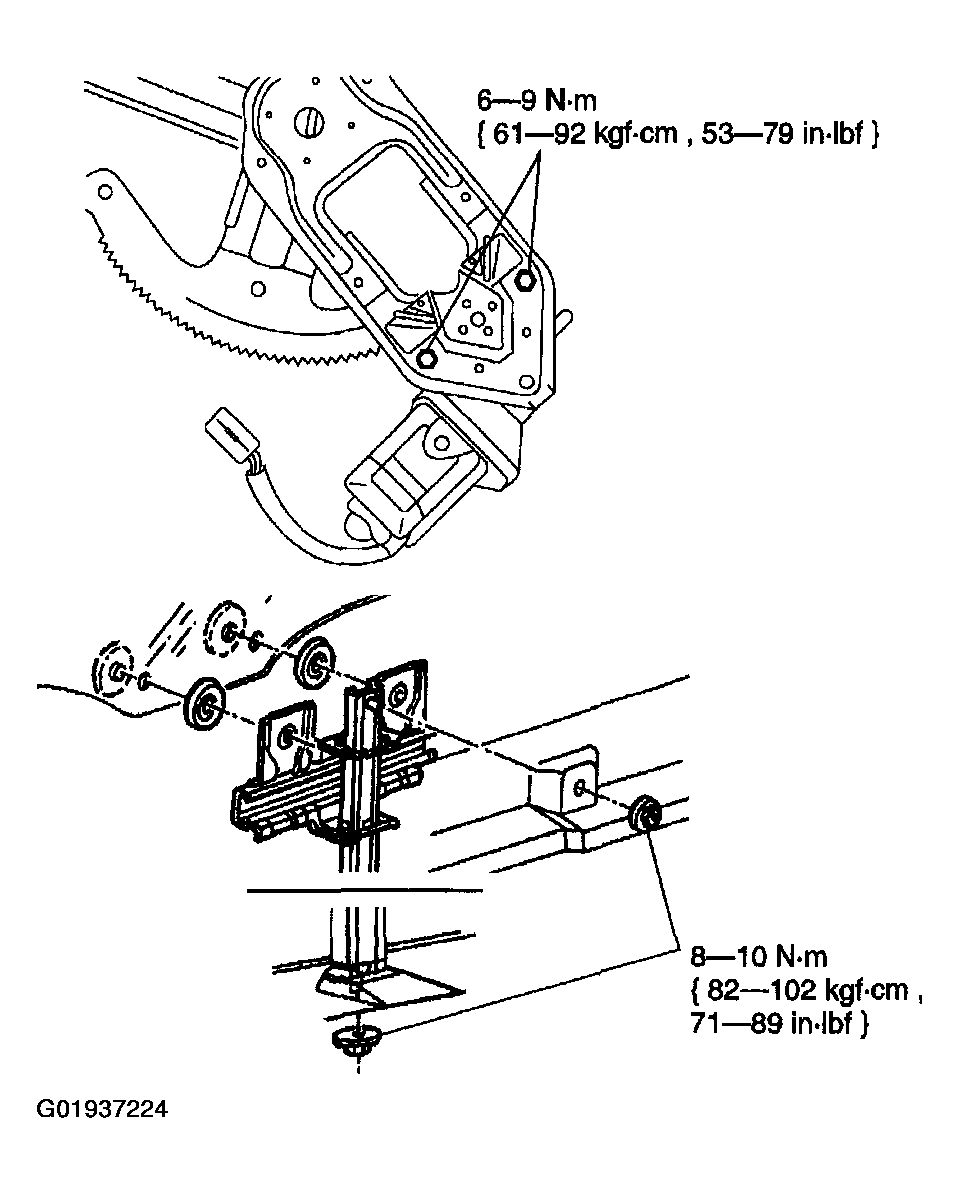 6—9 N·m
{ 61—92 kgf·cm , 53—79 in·lbf }

8—10 N·m
{ 82—102 kgf·cm , 71—89 in·lbf }

G01937224