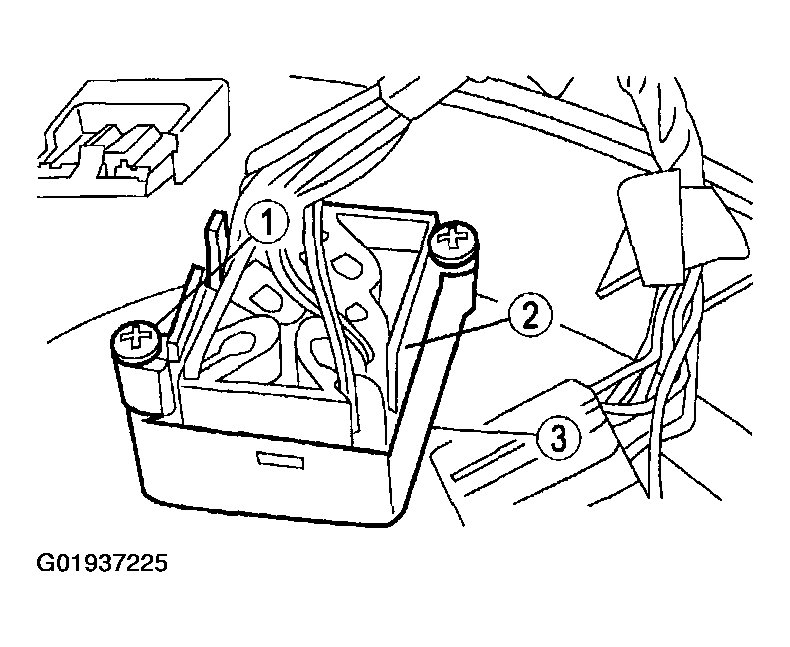 1
2
3
G01937225