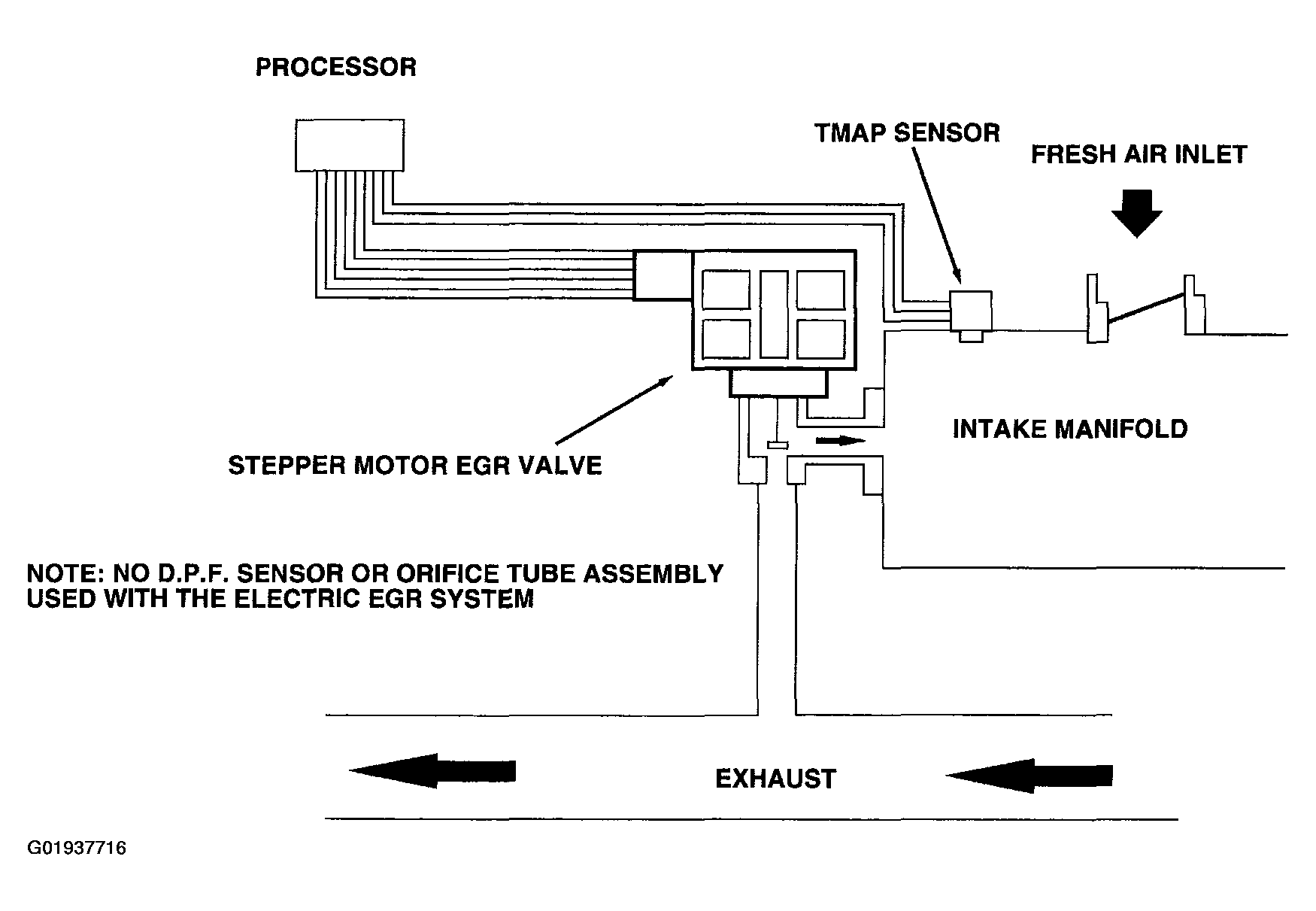 PROCESSOR

TMAP SENSOR

FRESH AIR INLET

INTAKE MANIFOLD

STEPPER MOTOR EGR VALVE

NOTE: NO D.P.F. SENSOR OR ORIFICE TUBE ASSEMBLY USED WITH THE ELECTRIC EGR SYSTEM

EXHAUST

G01937716