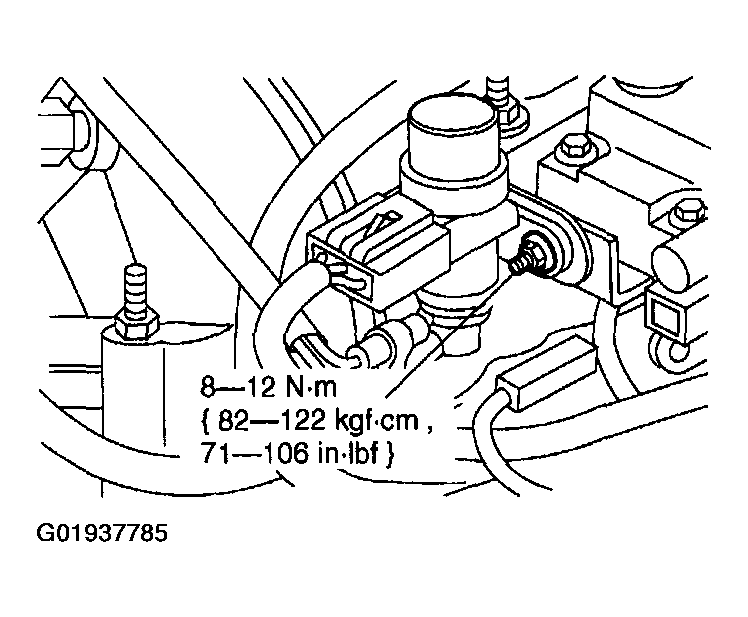 8—12 N·m
{ 82—122 kgf·cm ,
71—106 in·lbf }

G01937785