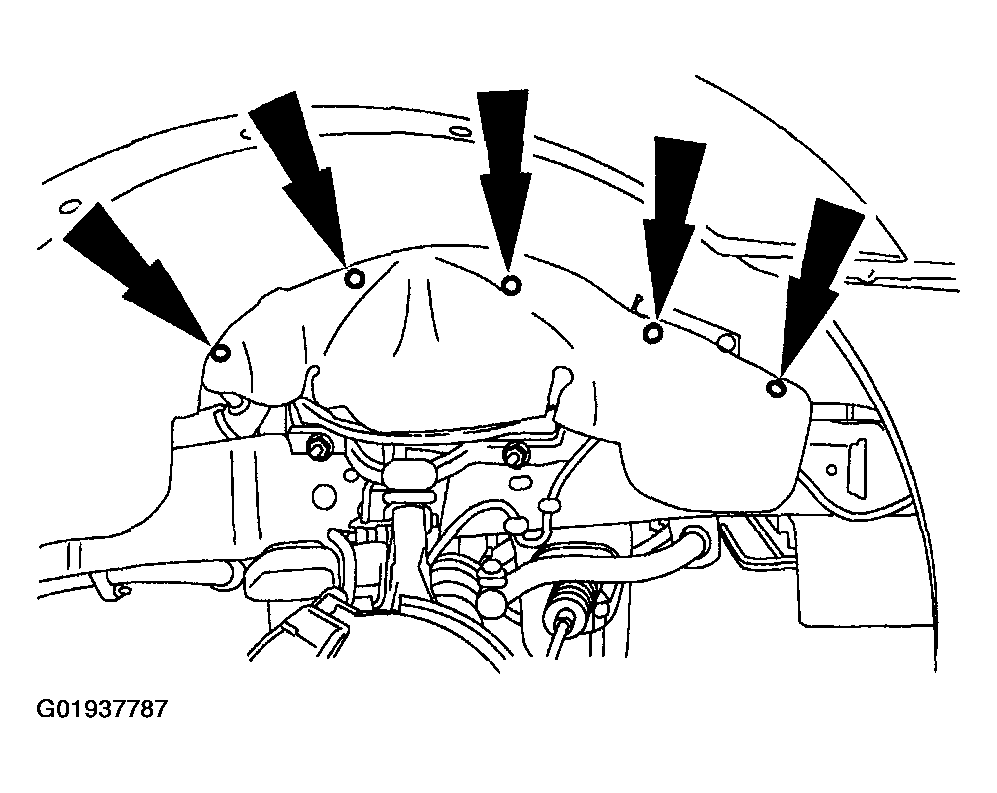 G01937787