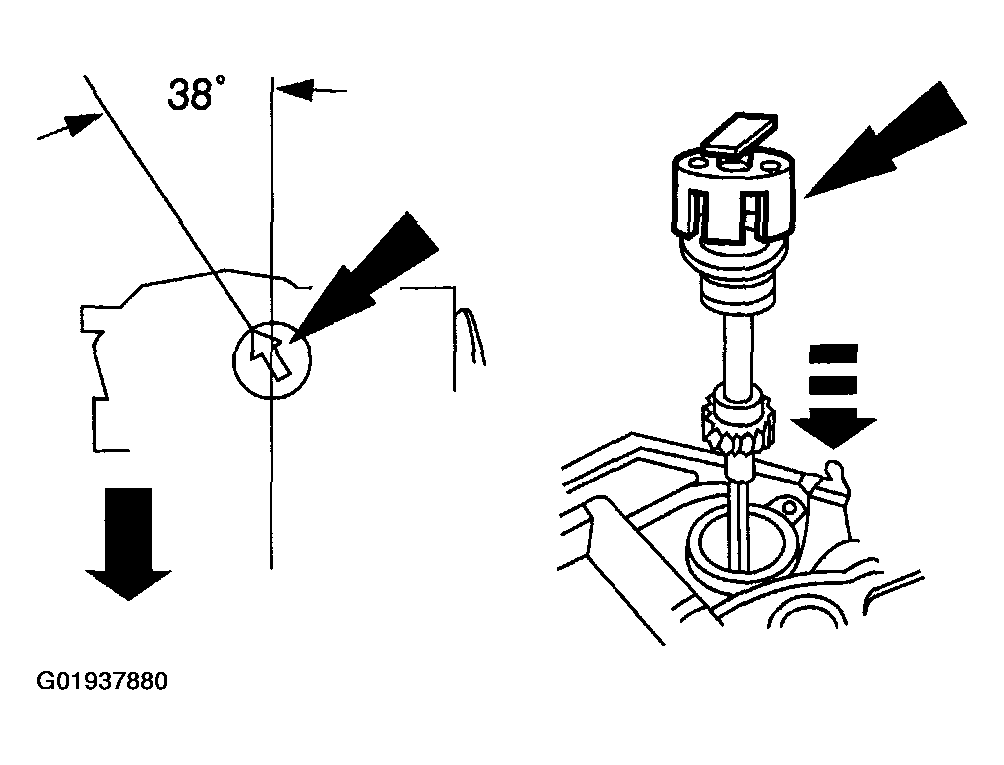 38°

G01937880