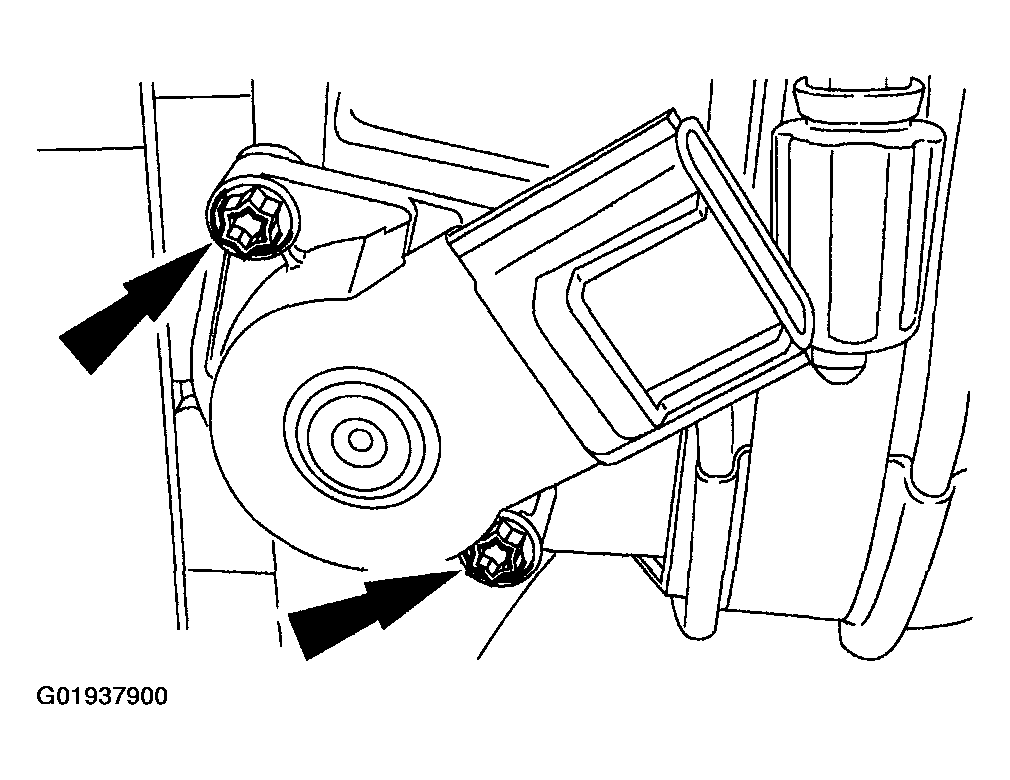 G01937900