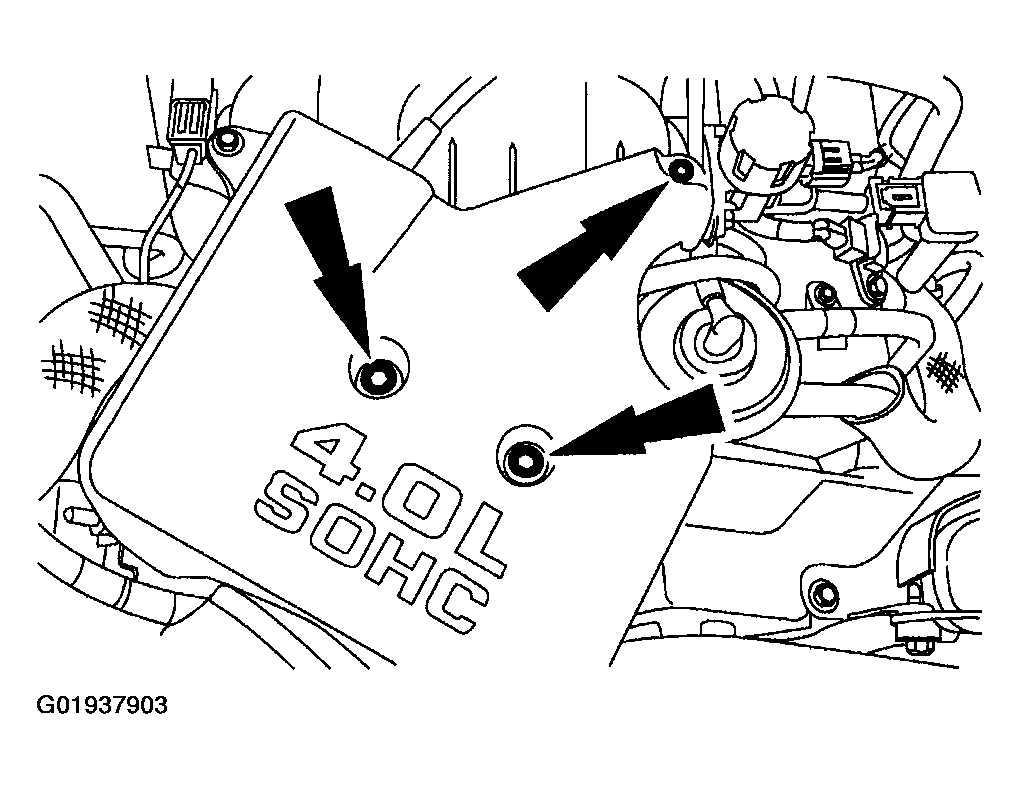 4.0L
SOHC

G01937903