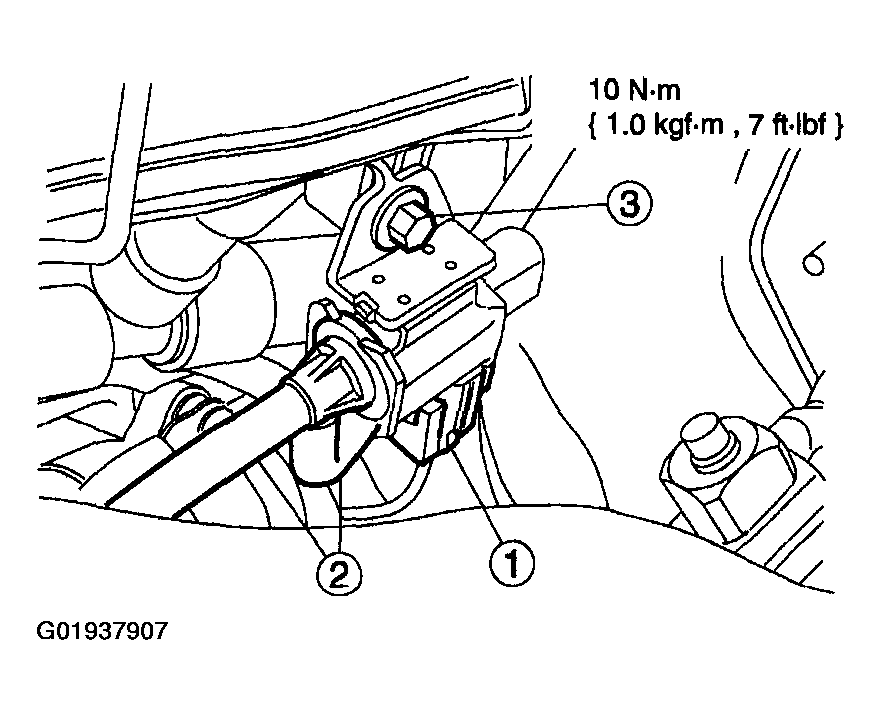 10 N·m
{ 1.0 kgf·m , 7 ft·lbf }

3

2

1

G01937907