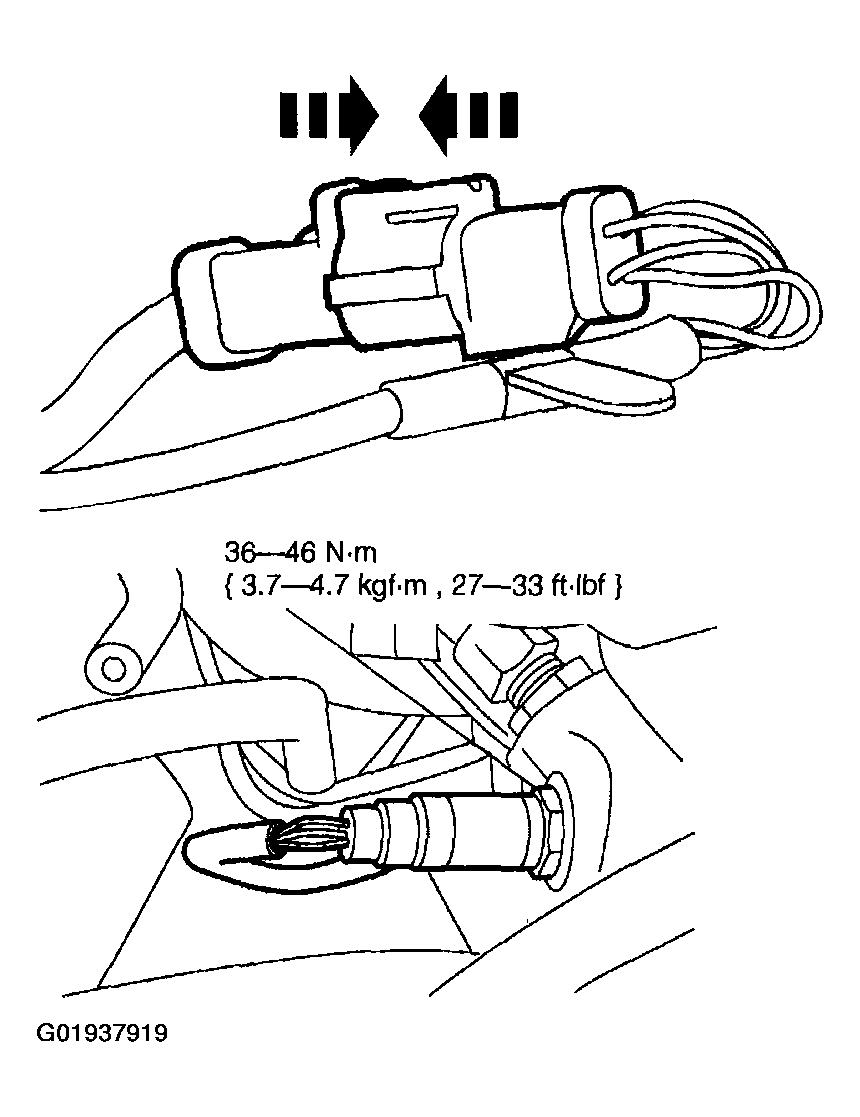 36—46 N·m
{ 3.7—4.7 kgf·m , 27—33 ft·lbf }

G01937919