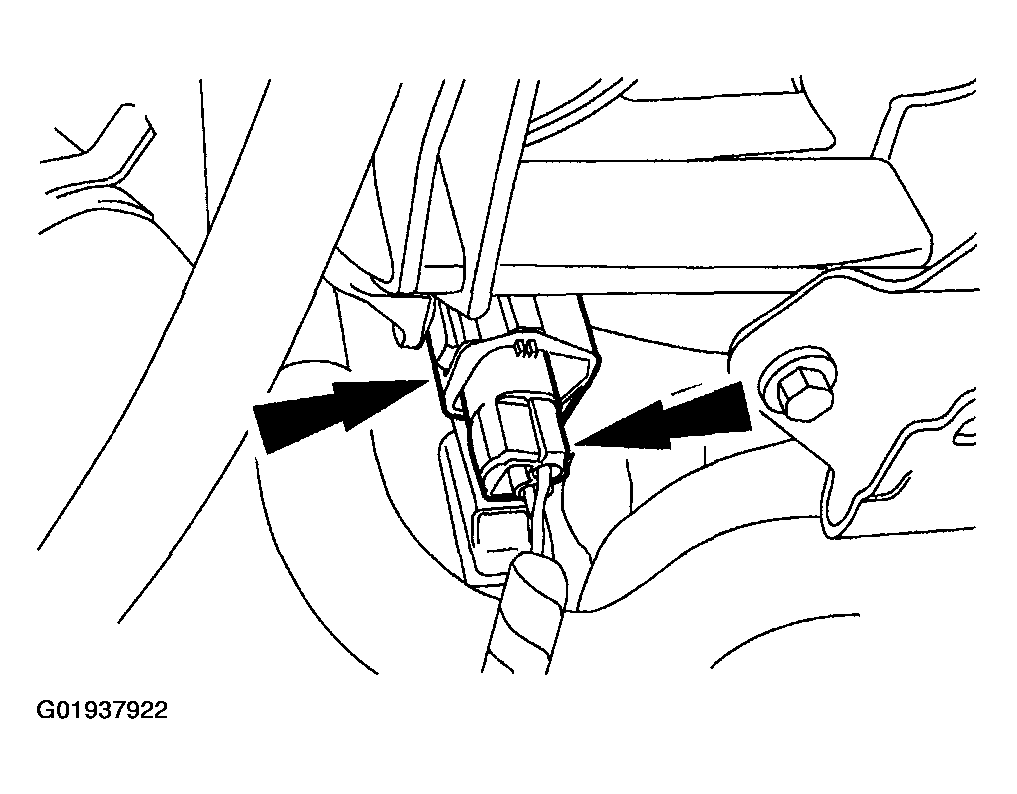 G01937922