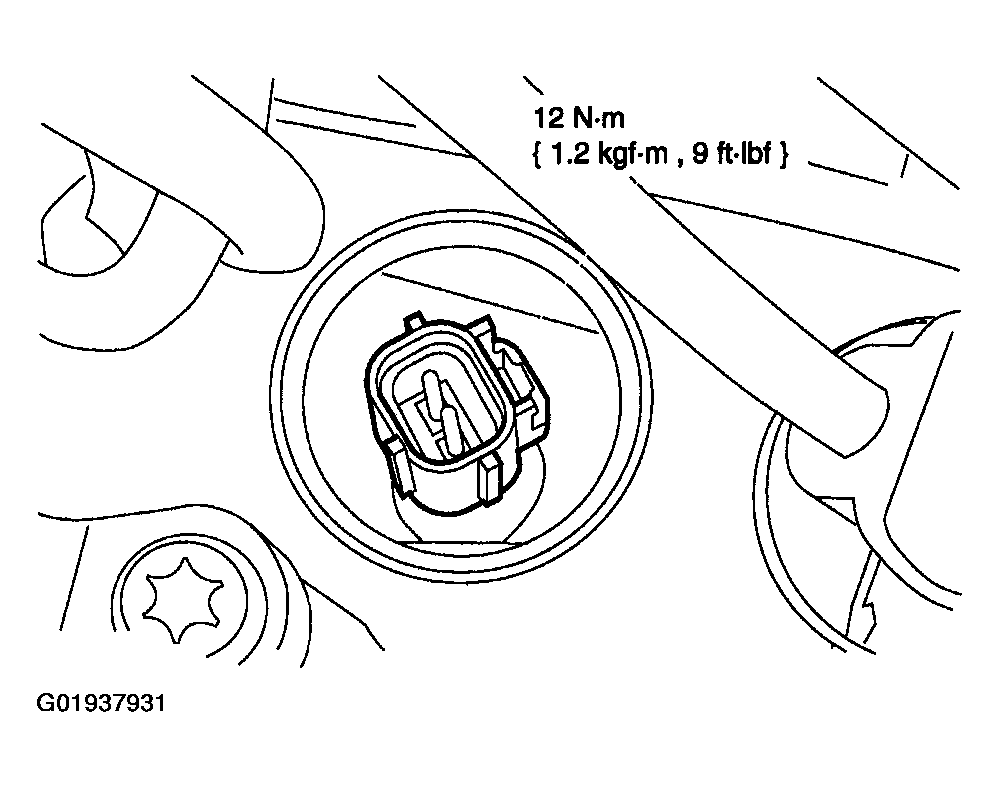 12 N·m
{ 1.2 kgf·m , 9 ft·lbf }

G01937931