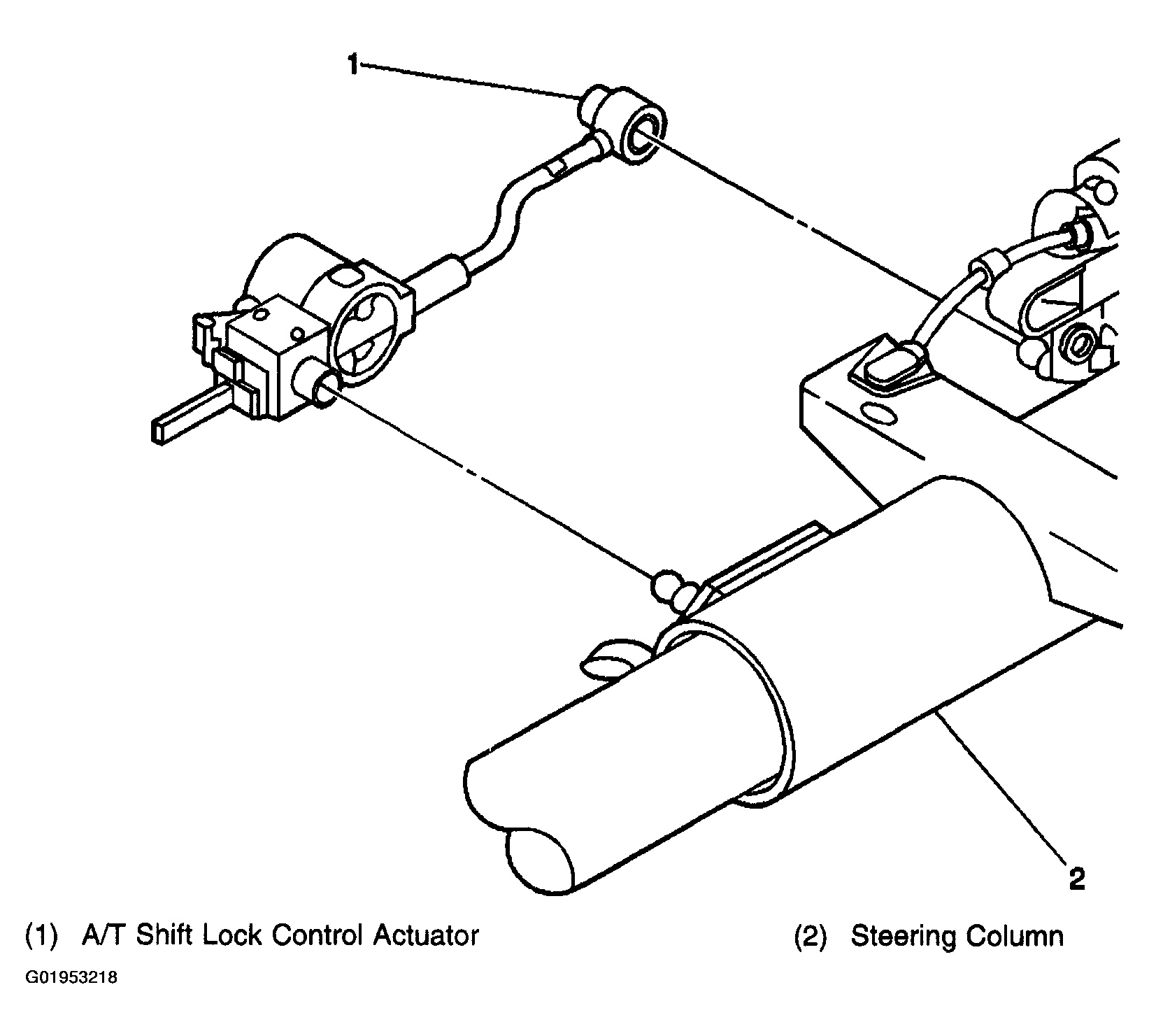 1

2

(1) A/T Shift Lock Control Actuator

(2) Steering Column

G01953218