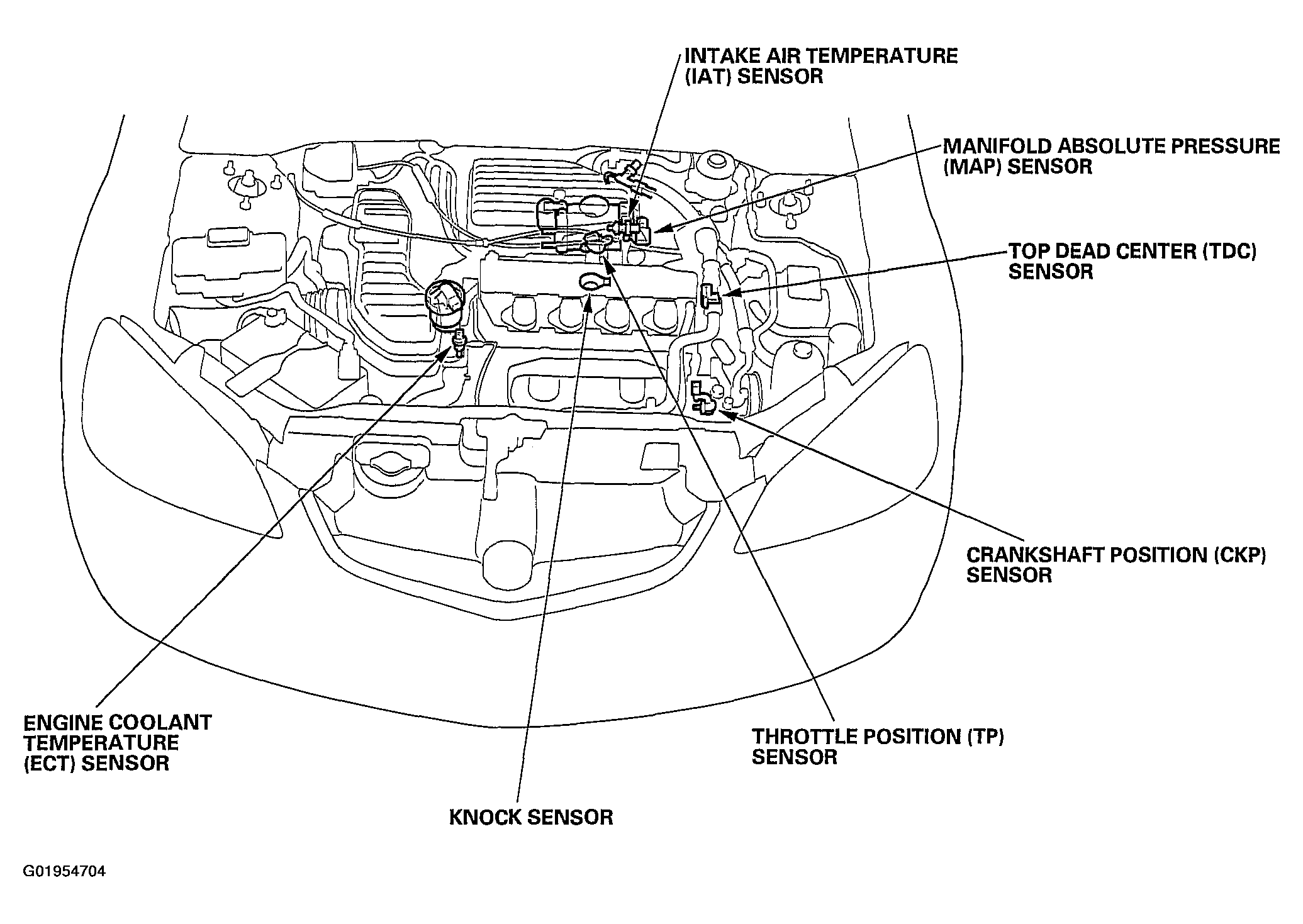 INTAKE AIR TEMPERATURE (IAT) SENSOR

MANIFOLD ABSOLUTE PRESSURE (MAP) SENSOR

TOP DEAD CENTER (TDC) SENSOR

CRANKSHAFT POSITION (CKP) SENSOR

ENGINE COOLANT TEMPERATURE (ECT) SENSOR

THROTTLE POSITION (TP) SENSOR

KNOCK SENSOR

G01954704