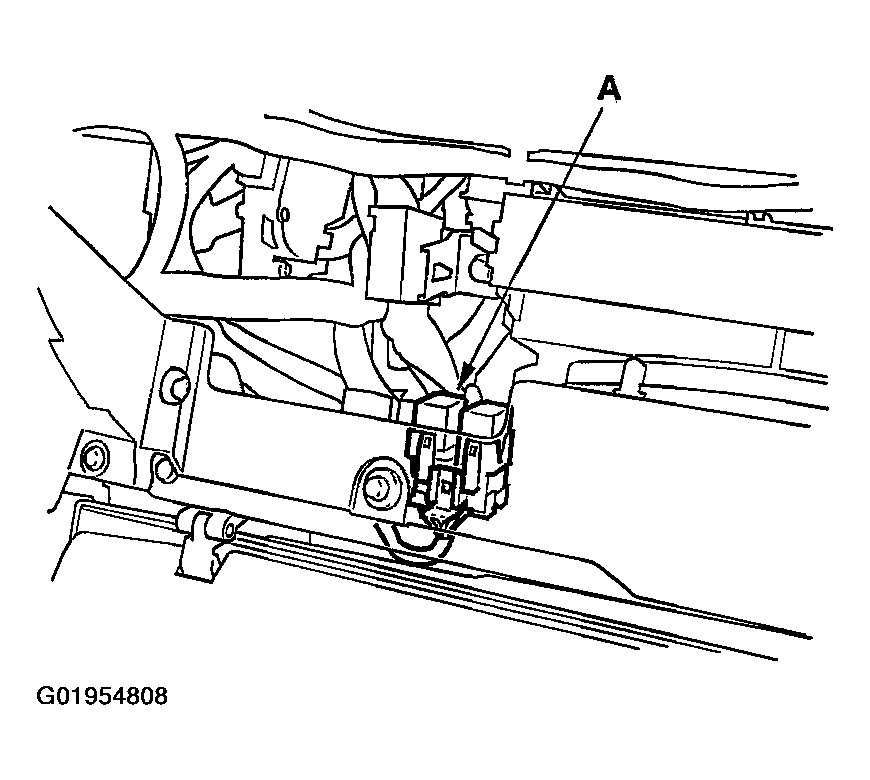 A

G01954808