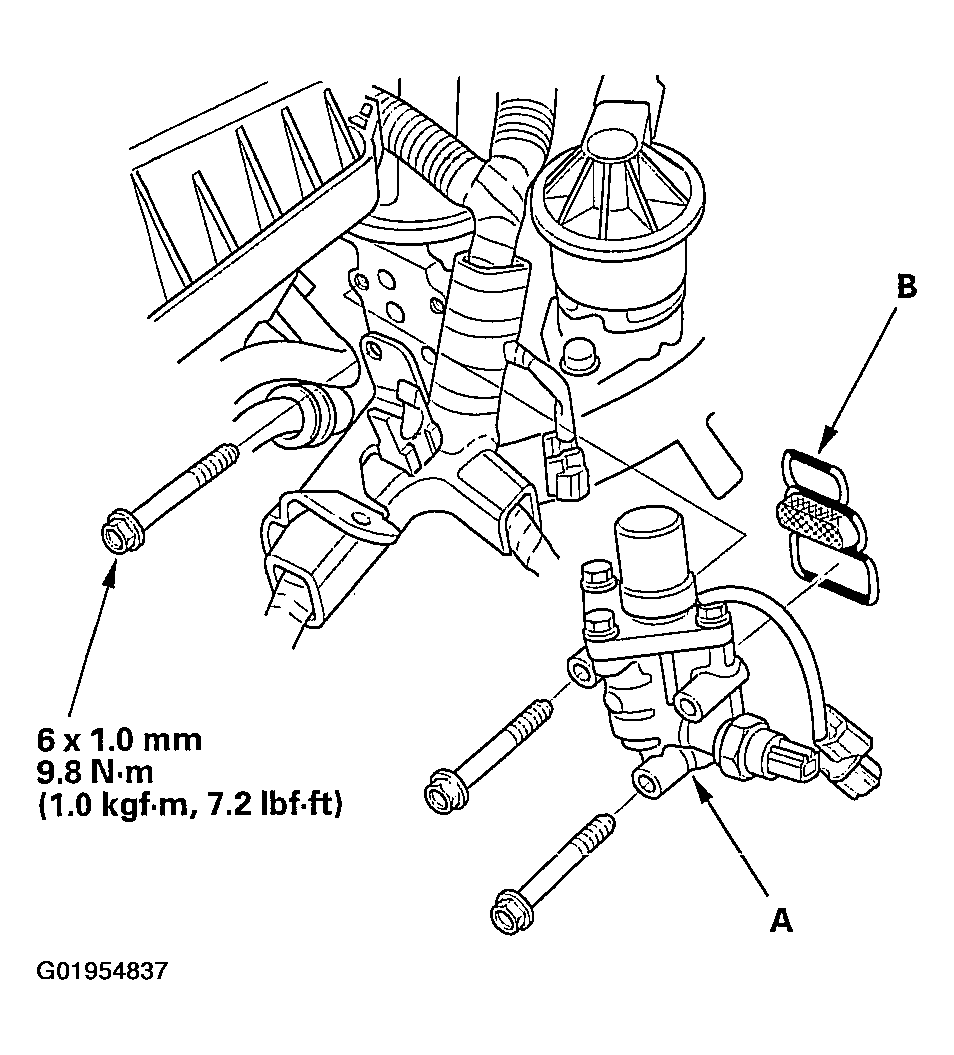 B

6 x 1.0 mm
9.8 N·m
(1.0 kgf·m, 7.2 lbf·ft)

A

G01954837