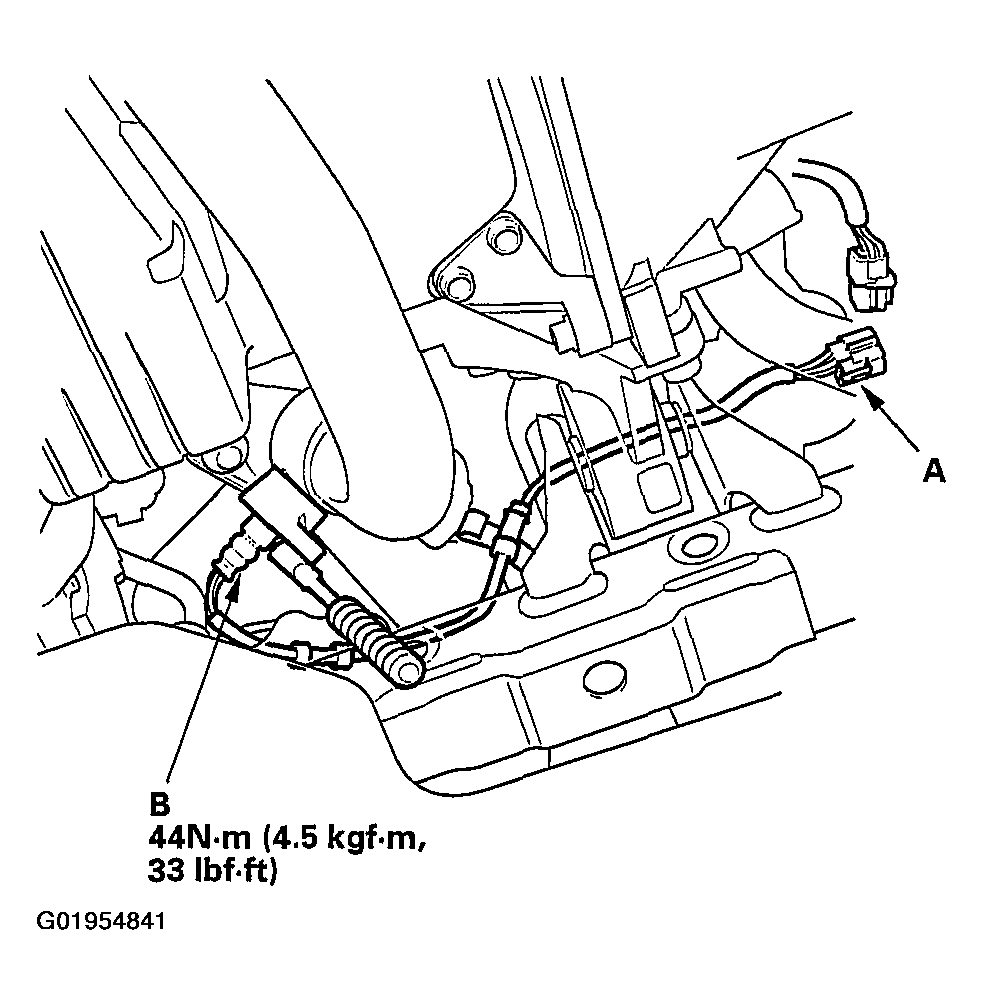 A

B
44N·m (4.5 kgf·m, 33 lbf·ft)

G01954841