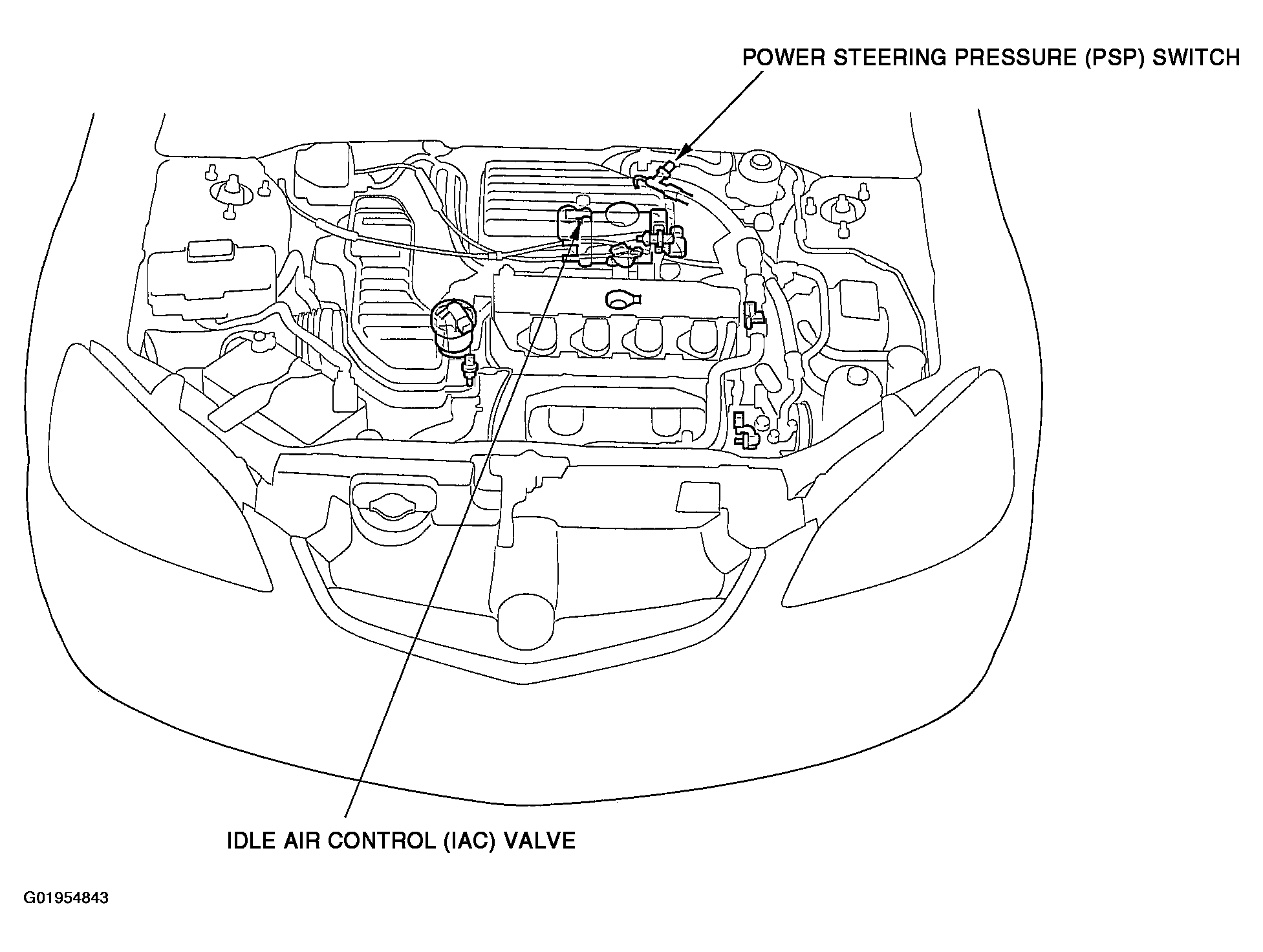 POWER STEERING PRESSURE (PSP) SWITCH

IDLE AIR CONTROL (IAC) VALVE

G01954843