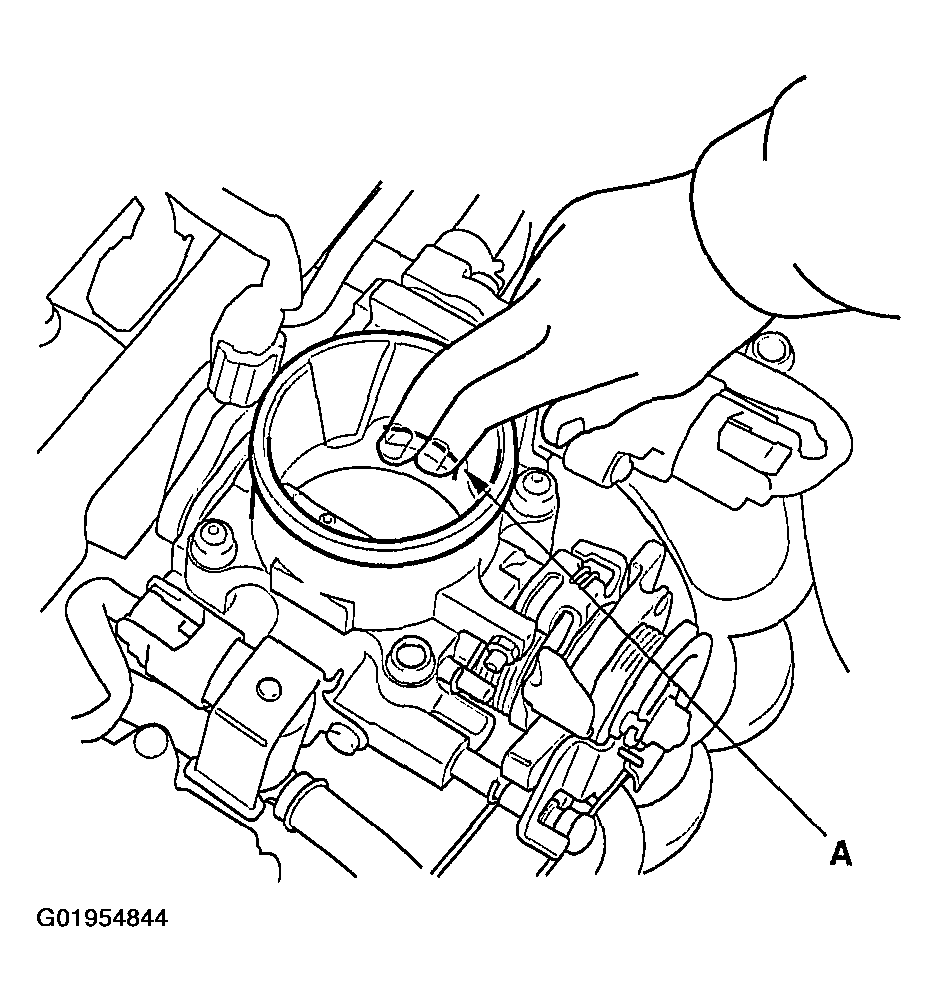 A

G01954844