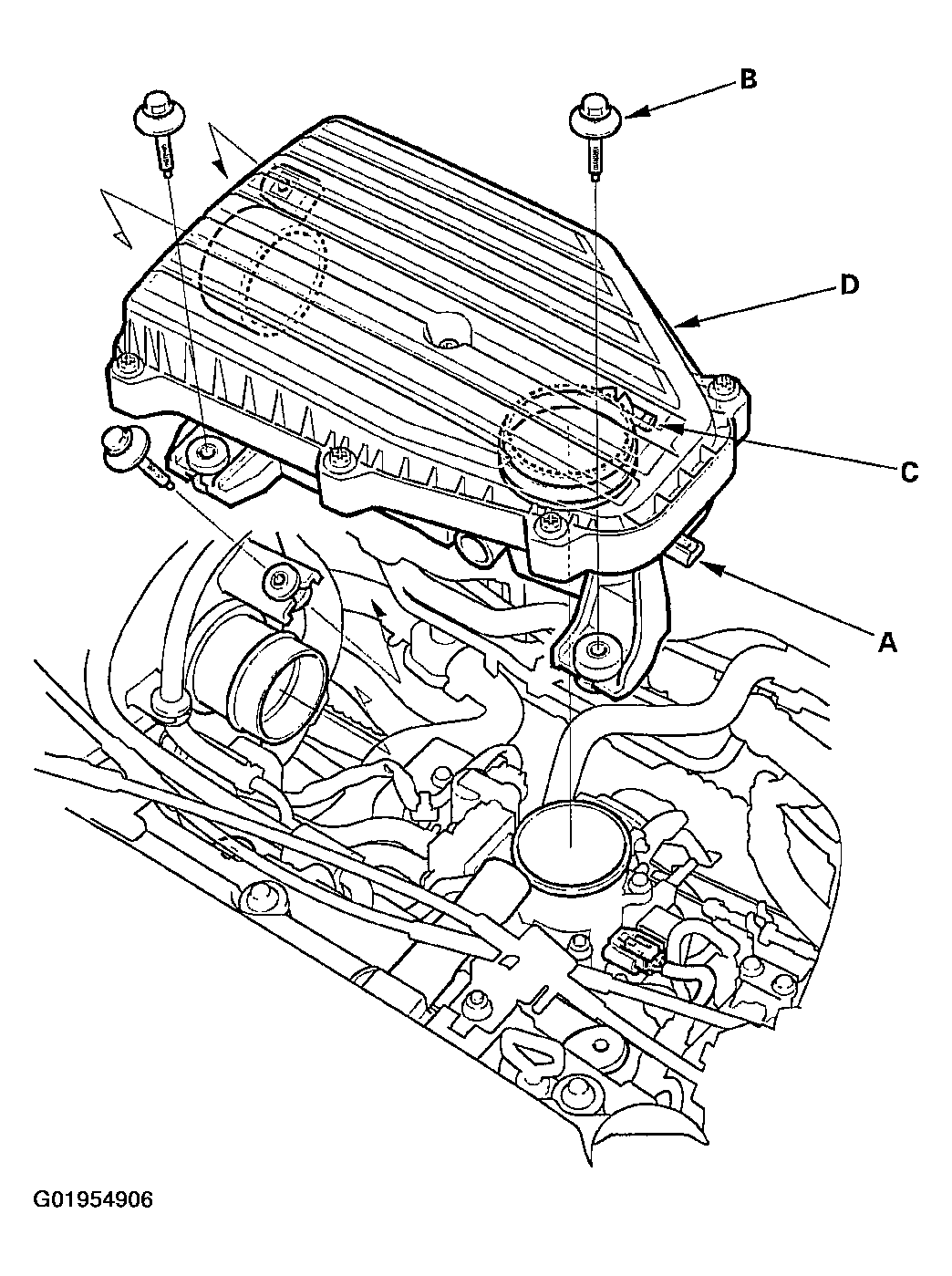 B

D

C

A

G01954906