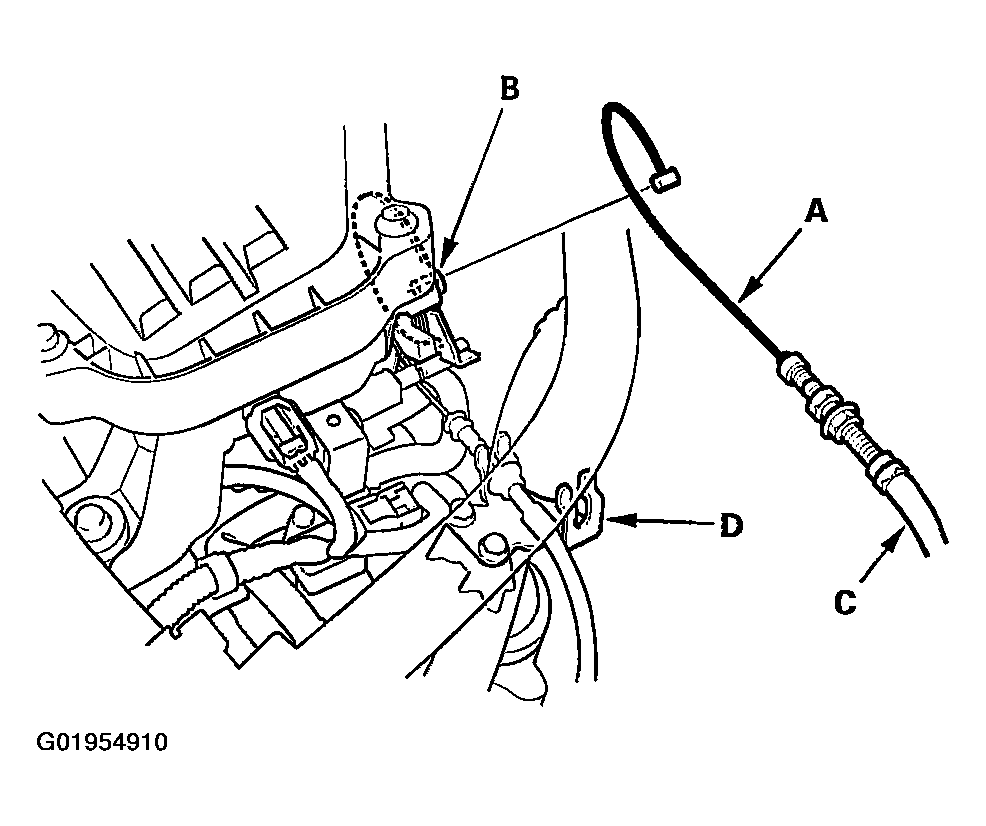 B
A
D
C
G01954910