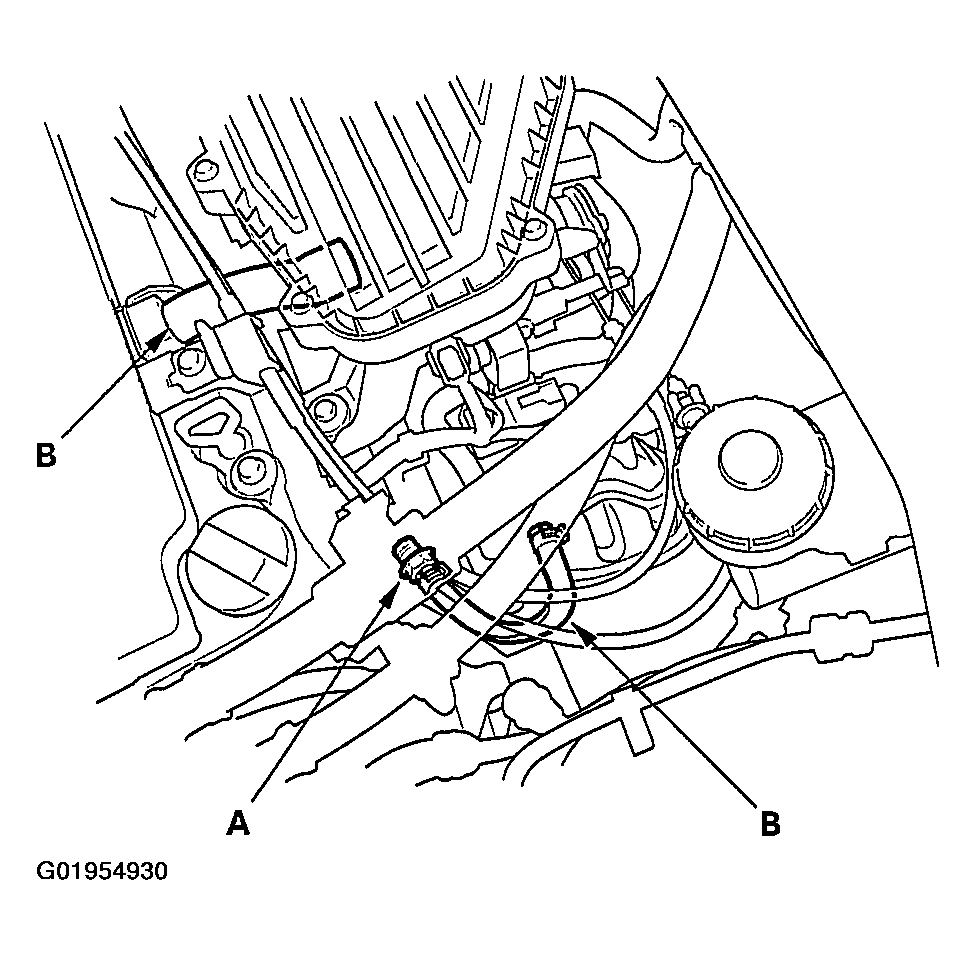 B

A

B

G01954930