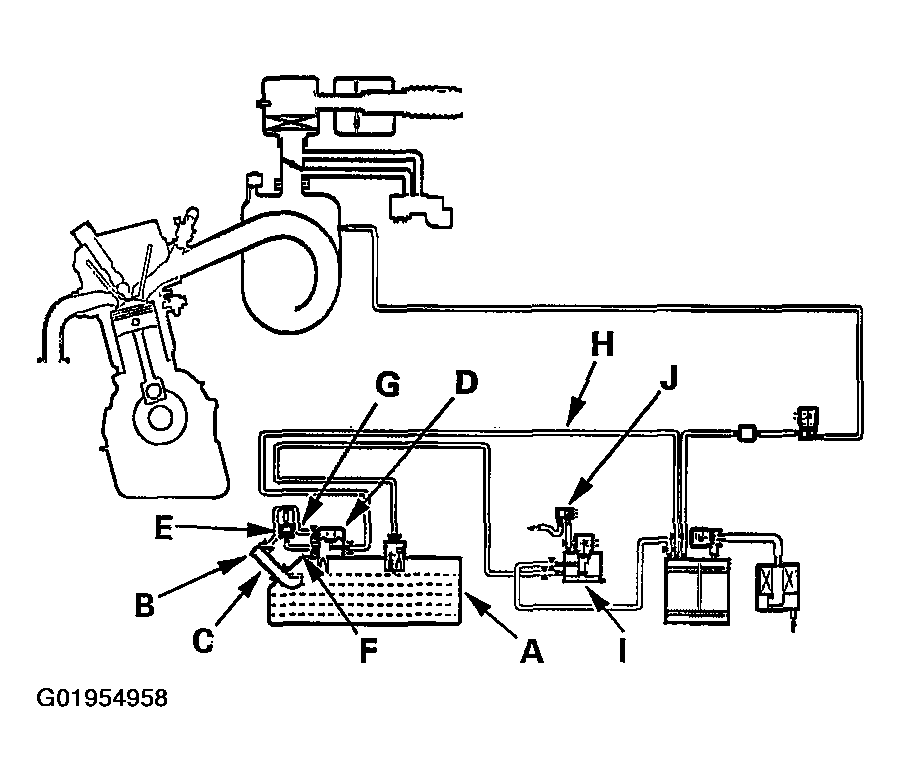 H
G
D
J
E
B
C
F
A
I
G01954958