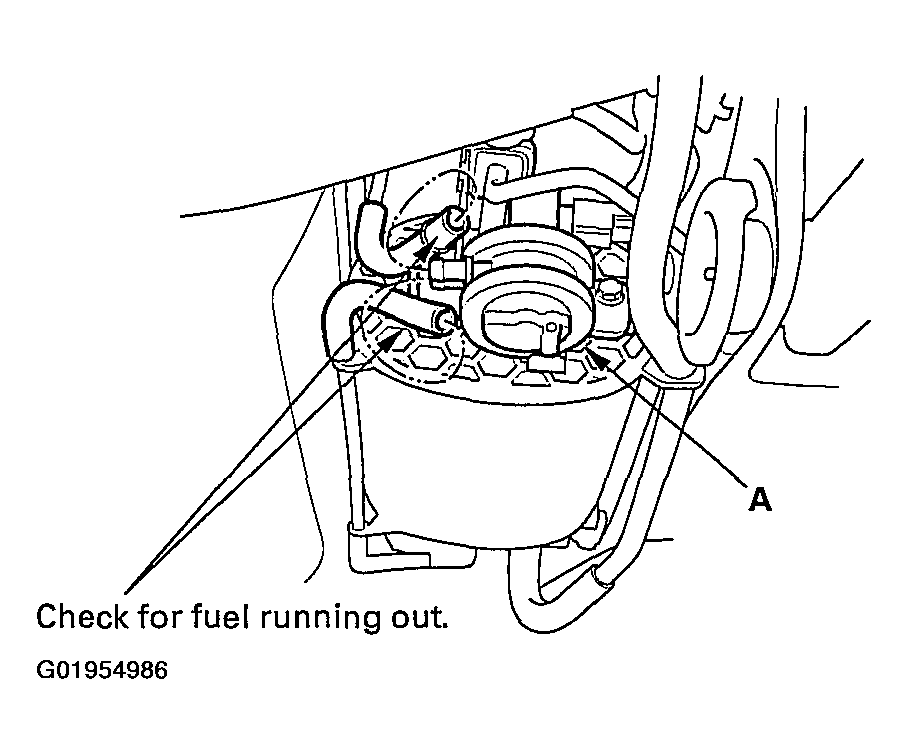 A

Check for fuel running out.

G01954986