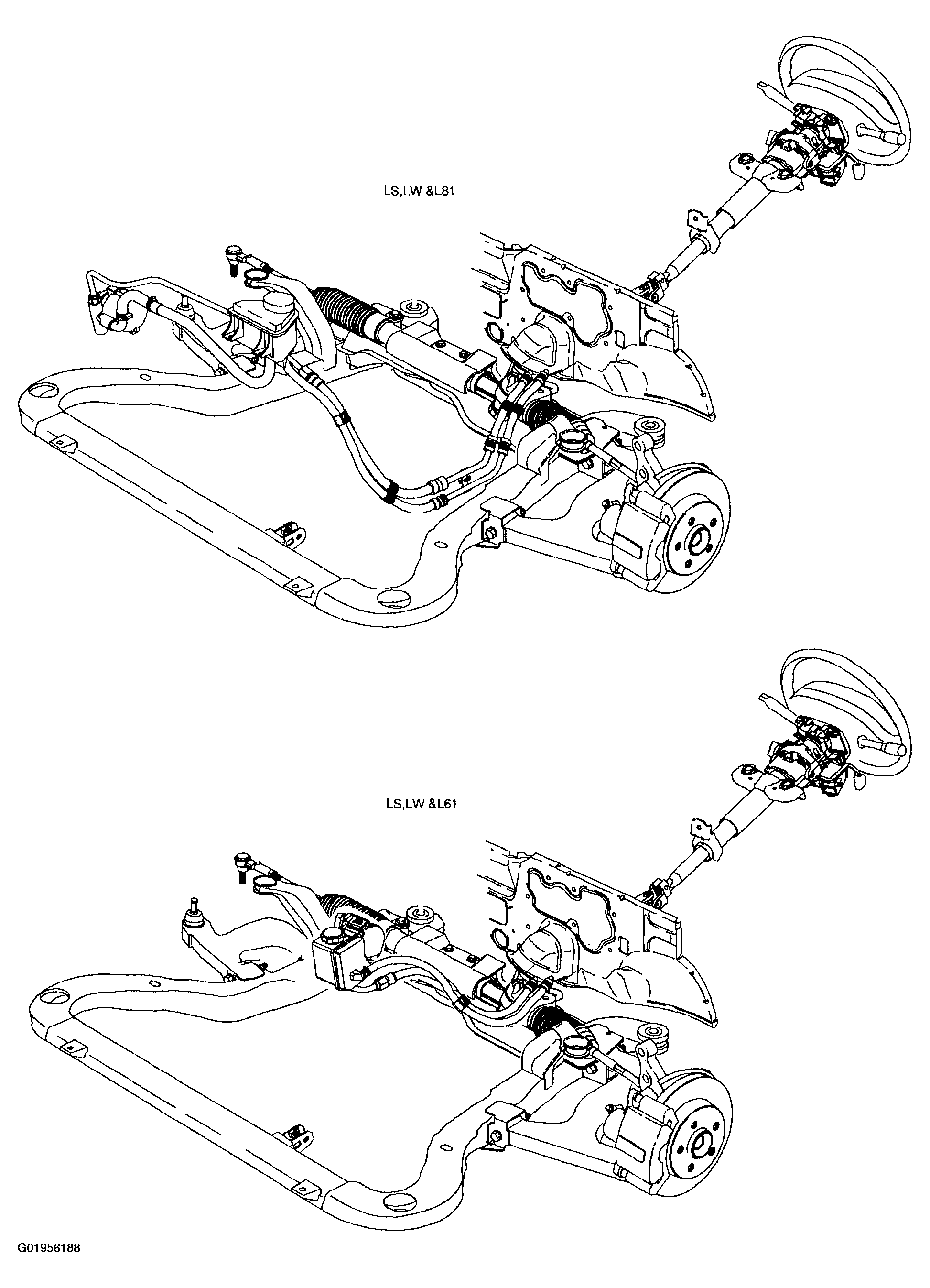 LS,LW &L81

LS,LW &L61

G01956188