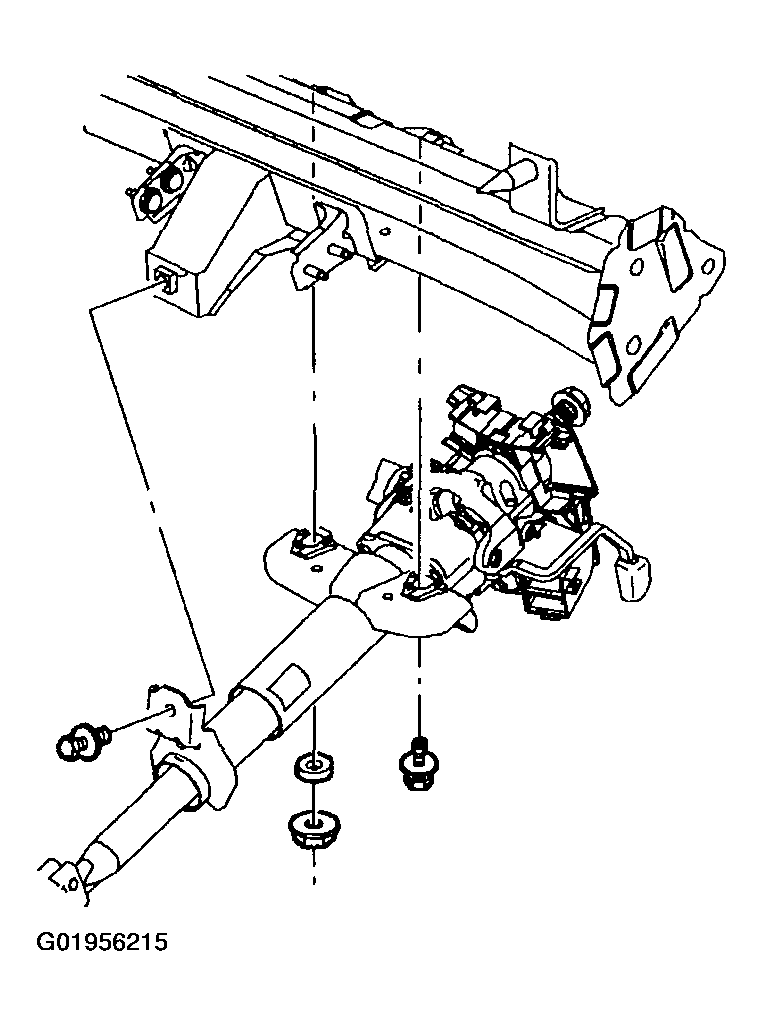 G01956215